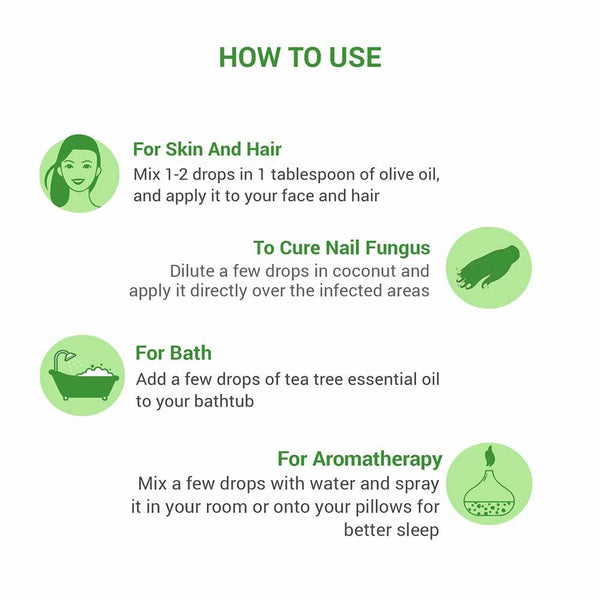 HOW TO USE

For Skin And Hair
Mix 1-2 drops in 1 tablespoon of olive oil, and apply it to your face and hair

To Cure Nail Fungus
Dilute a few drops in coconut and apply it directly over the infected areas

For Bath
Add a few drops of tea tree essential oil to your bathtub

For Aromatherapy
Mix a few drops with water and spray it in your room or onto your pillows for better sleep