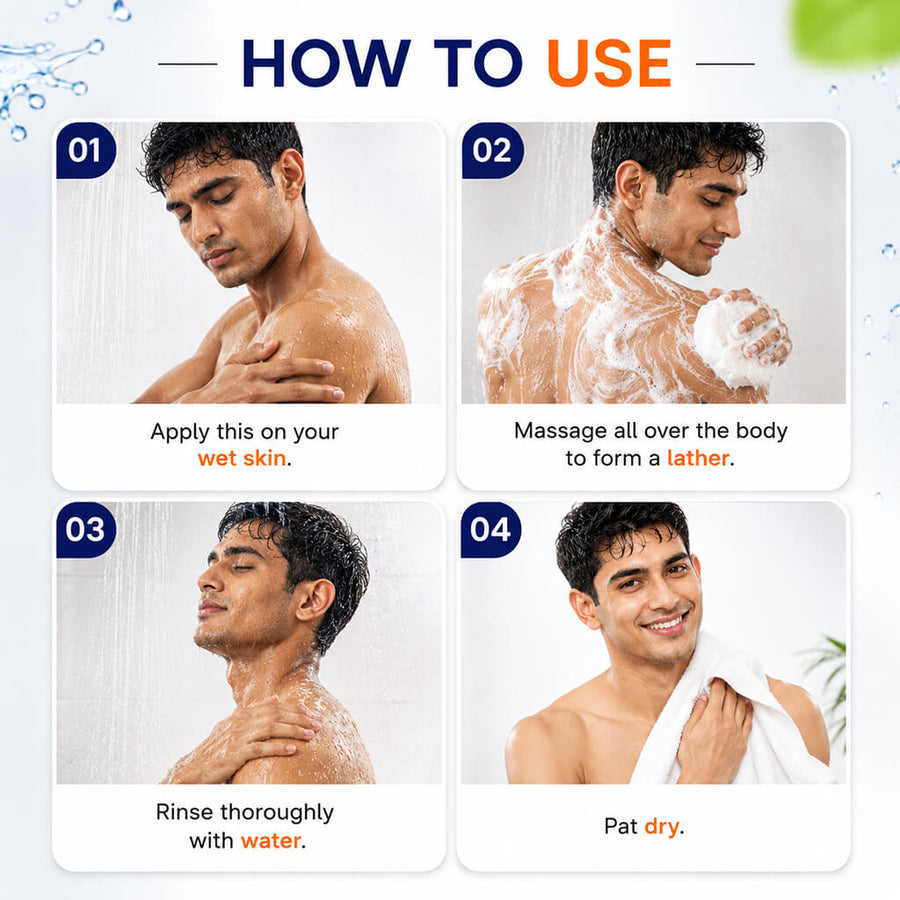 HOW TO USE

01

Apply this on your wet skin.

02

Massage all over the body to form a lather.

03

Rinse thoroughly with water.

04

Pat dry.