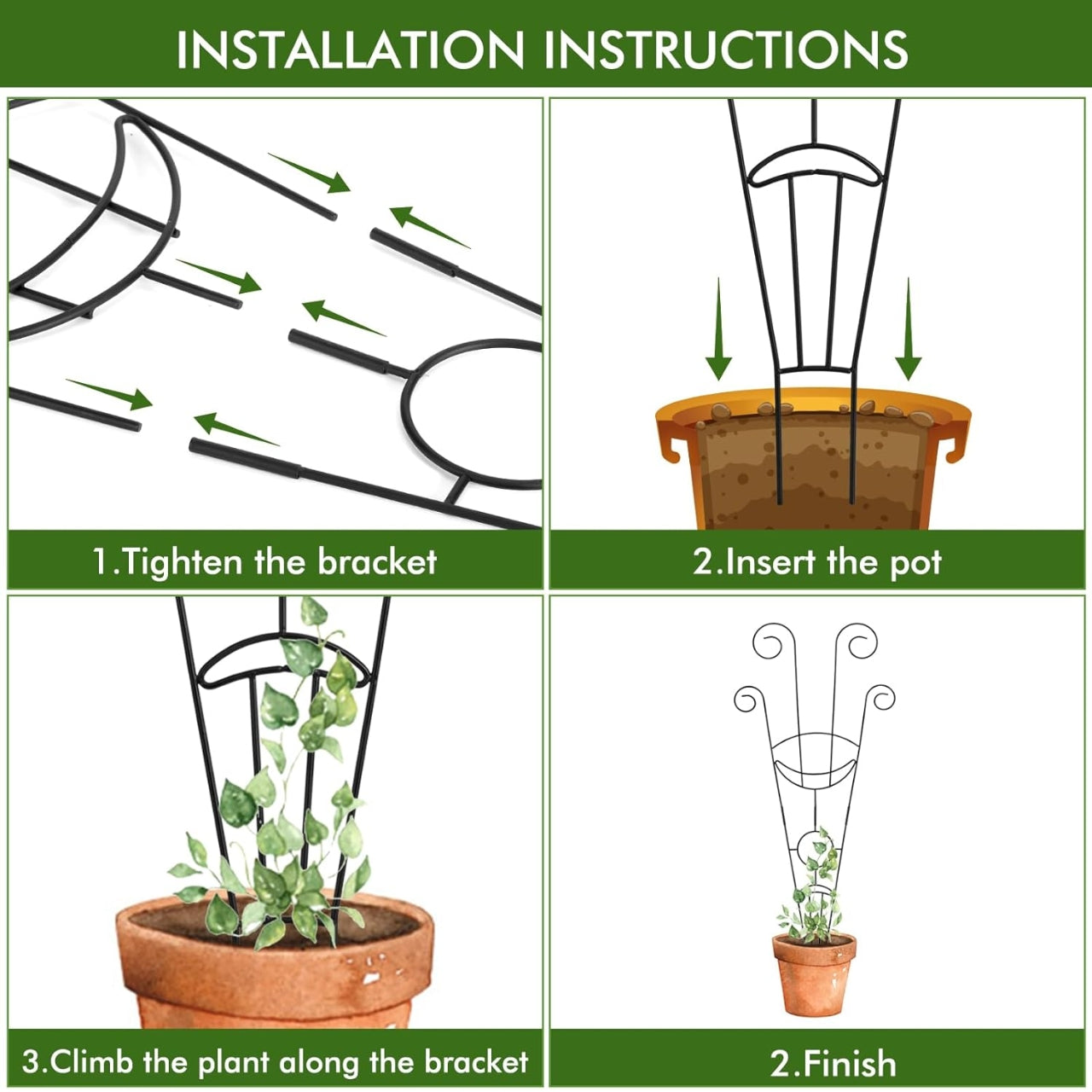 INSTALLATION INSTRUCTIONS

1.Tighten the bracket

2.Insert the pot

3.Climb the plant along the bracket

2.Finish