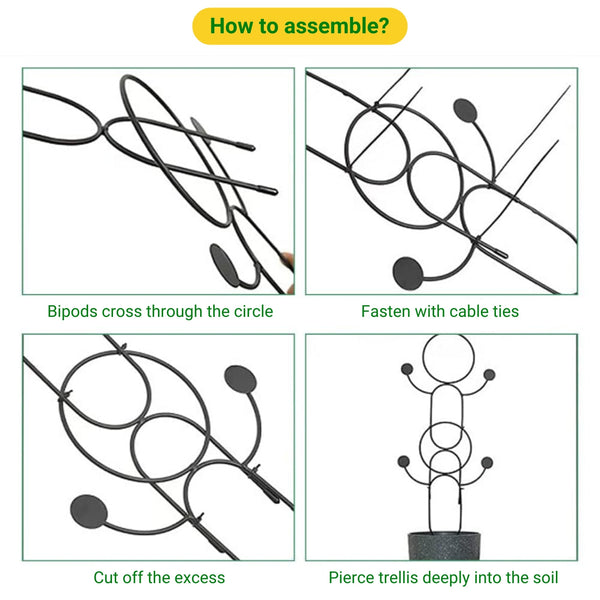 How to assemble?

Bipods cross through the circle

Fasten with cable ties

Cut off the excess

Pierce trellis deeply into the soil