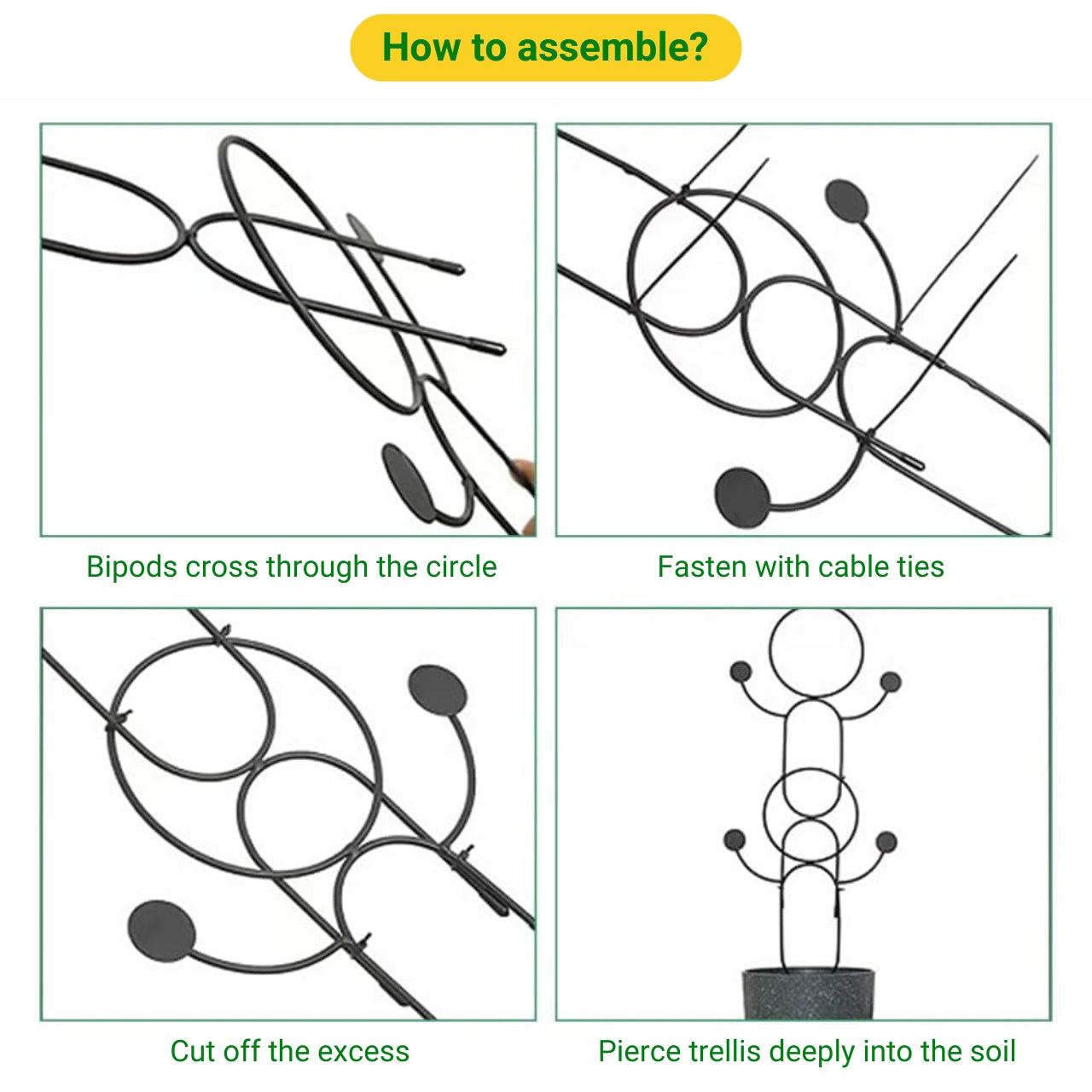 How to assemble?

Bipods cross through the circle

Fasten with cable ties

Cut off the excess

Pierce trellis deeply into the soil