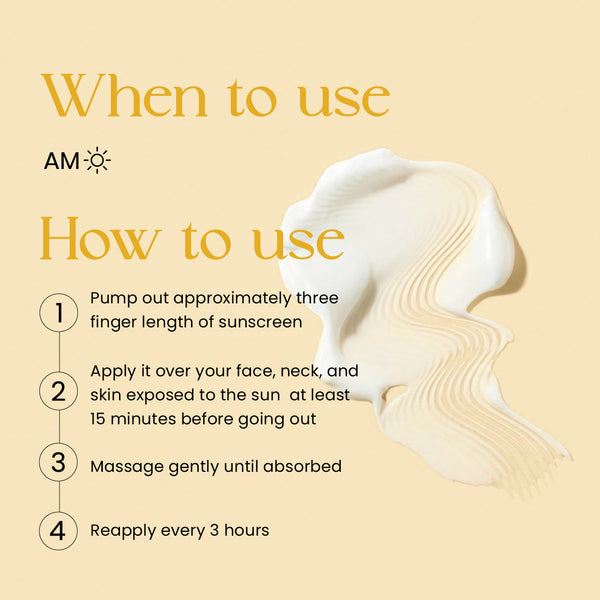 When to use

AM

How to use

1 Pump out approximately three finger length of sunscreen

2 Apply it over your face, neck, and skin exposed to the sun at least 15 minutes before going out

3 Massage gently until absorbed

4 Reapply every 3 hours