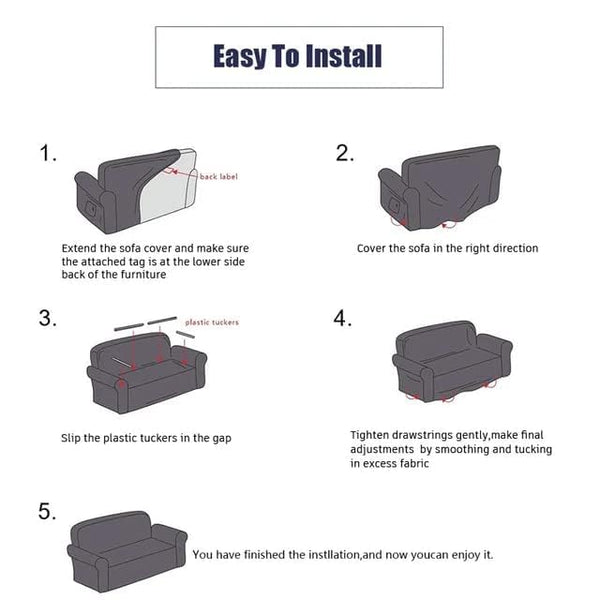 Easy To Install

1.

back label

Extend the sofa cover and make sure the attached tag is at the lower side back of the furniture

2.

Cover the sofa in the right direction

3.

plastic tuckers

Slip the plastic tuckers in the gap

4.

Tighten drawstrings gently,make final adjustments by smoothing and tucking in excess fabric

5.

You have finished the instllation,and now youcan enjoy it.