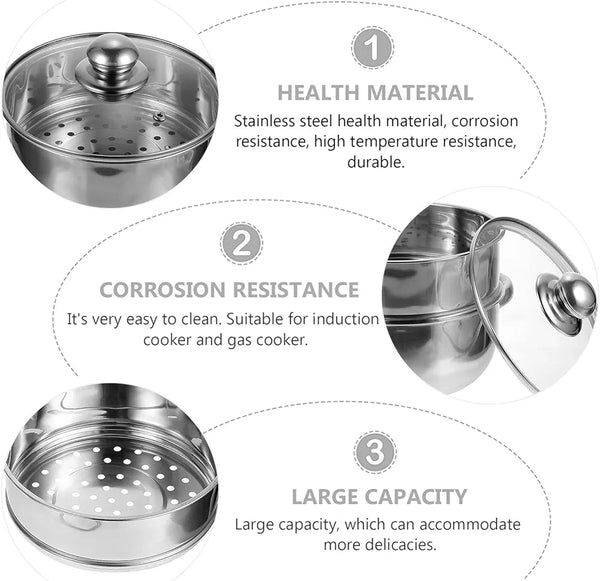 1

HEALTH MATERIAL

Stainless steel health material, corrosion resistance, high temperature resistance, durable.

2

CORROSION RESISTANCE

It's very easy to clean. Suitable for induction cooker and gas cooker.

3

LARGE CAPACITY

Large capacity, which can accommodate more delicacies.