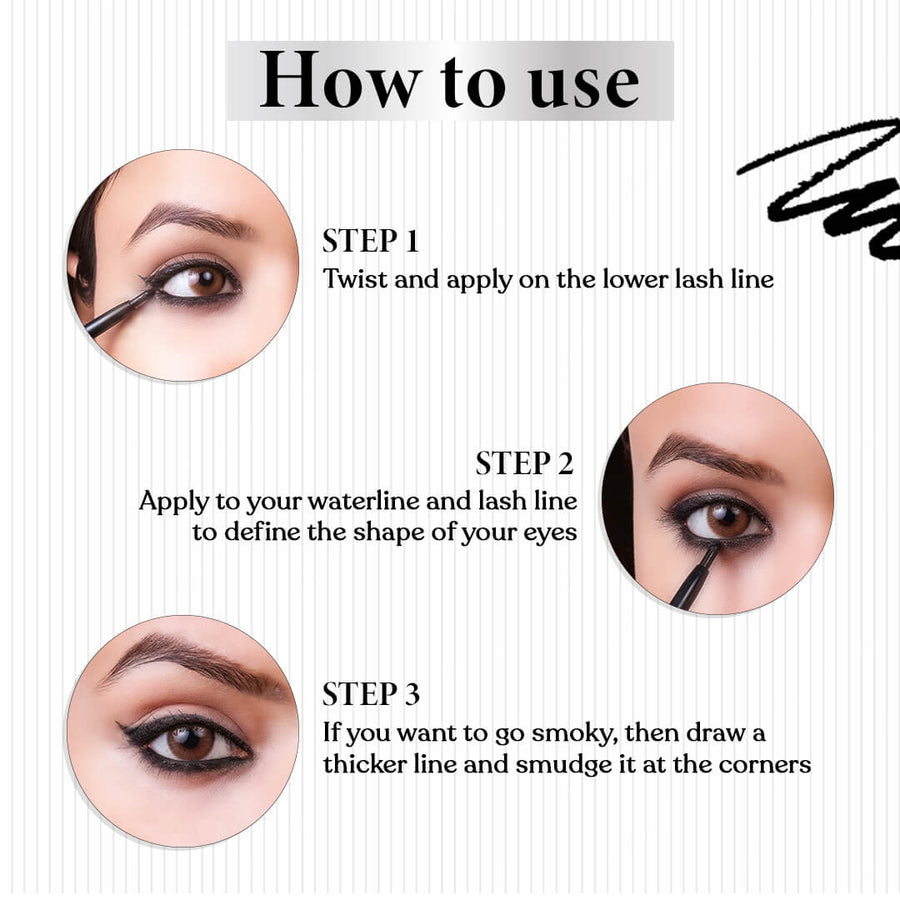 How to use

STEP 1
Twist and apply on the lower lash line

STEP 2
Apply to your waterline and lash line to define the shape of your eyes

STEP 3
If you want to go smoky, then draw a thicker line and smudge it at the corners