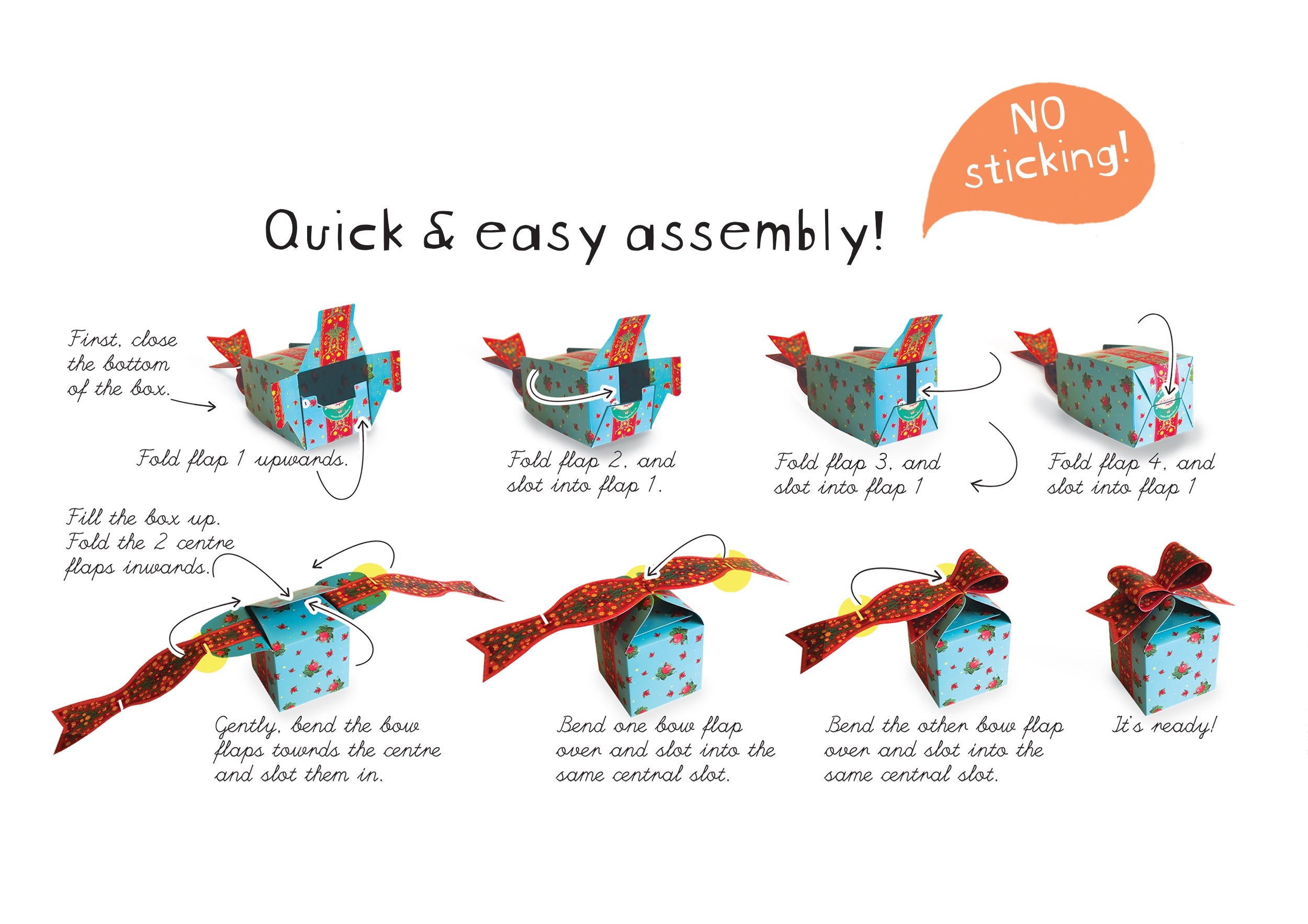 NO sticking!

Quick & easy assembly!

First, close the bottom of the box.

Fold flap 1 upwards.

Fold flap 2, and slot into flap 1.

Fold flap 3, and slot into flap 1

Fold flap 4, and slot into flap 1

Fill the box up. Fold the 2 centre flaps inwards.

Gently, bend the bow flaps towrds the centre and slot them in.

Bend one bow flap over and slot into the same central slot.

Bend the other bow flap over and slot into the same central slot.

It's ready!