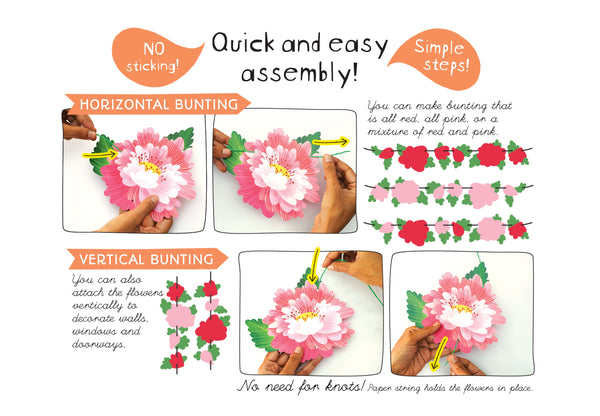 NO sticking!

Quick and easy assembly!

Simple steps!

HORIZONTAL BUNTING

You can make bunting that is all red, all pink, or a mixture of red and pink.

VERTICAL BUNTING

You can also attach the flowers vertically to decorate walls, windows and doorways.

No need for knots! Paper string holds the flowers in place.