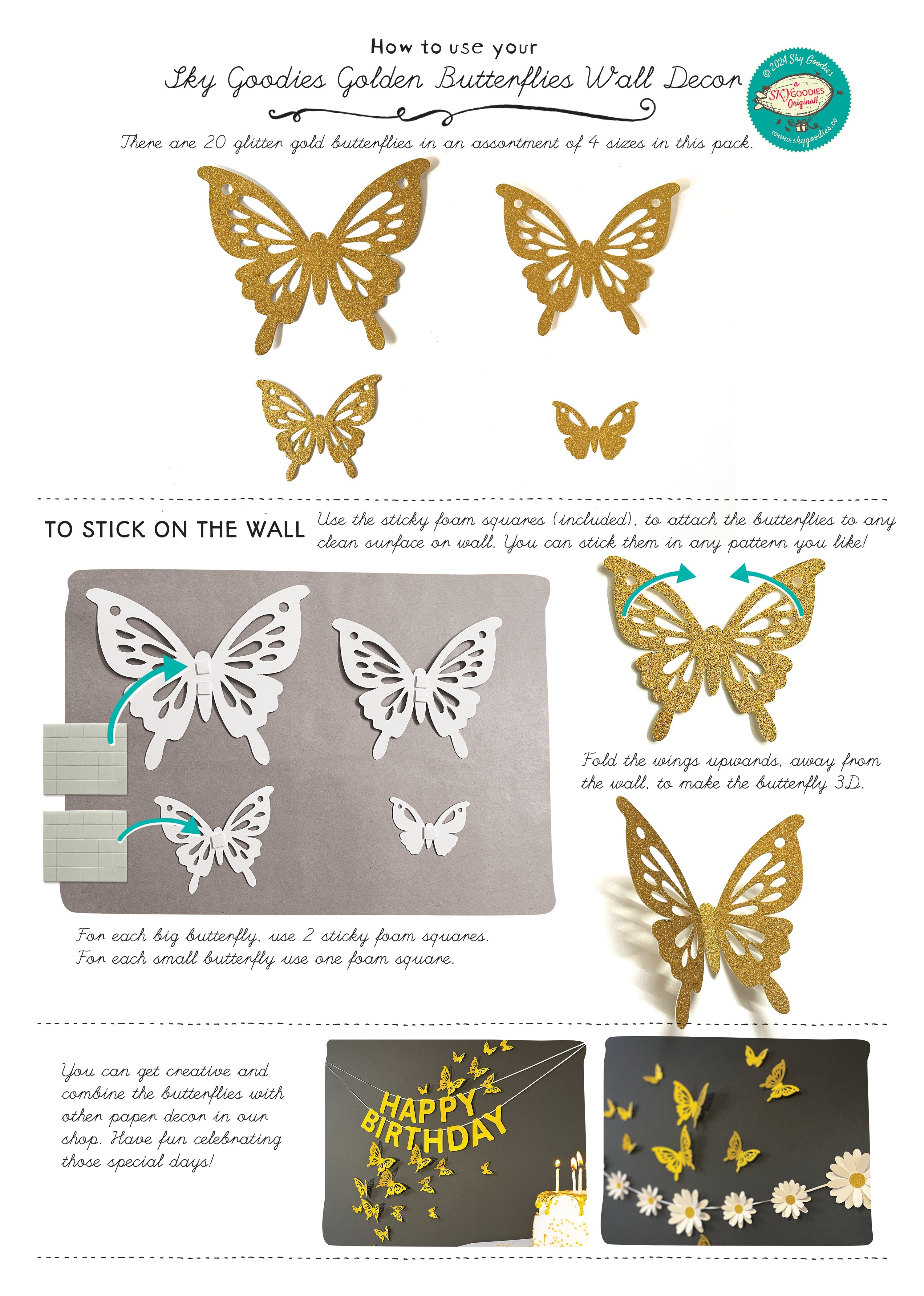 How to use your
Sky Goodies Golden Butterflies Wall Decor

© 2024 Sky Goodies
a SKY GOODIES Original!
www.skygoodies.co

There are 20 glitter gold butterflies in an assortment of 4 sizes in this pack.

TO STICK ON THE WALL

Use the sticky foam squares (included), to attach the butterflies to any clean surface or wall. You can stick them in any pattern you like!

Fold the wings upwards, away from the wall, to make the butterfly 3D.

For each big butterfly, use 2 sticky foam squares.
For each small butterfly use one foam square.

You can get creative and combine the butterflies with other paper decor in our shop. Have fun celebrating those special days!

HAPPY BIRTHDAY