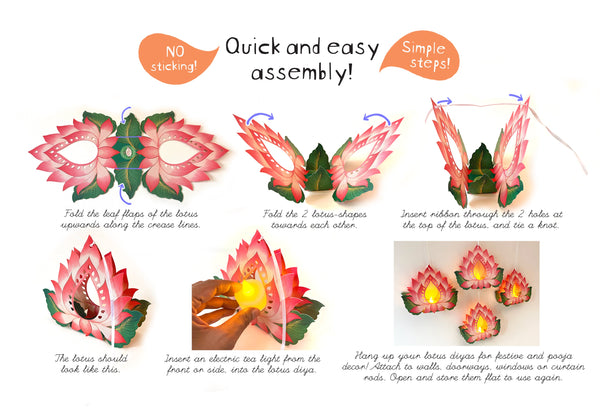 NO sticking!

Quick and easy assembly!

Simple steps!

Fold the leaf flaps of the lotus upwards along the crease lines.

Fold the 2 lotus-shapes towards each other.

Insert ribbon through the 2 holes at the top of the lotus, and tie a knot.

The lotus should look like this.

Insert an electric tea light from the front or side, into the lotus diya.

Hang up your lotus diyas for festive and pooja decor! Attach to walls, doorways, windows or curtain rods. Open and store them flat to use again.