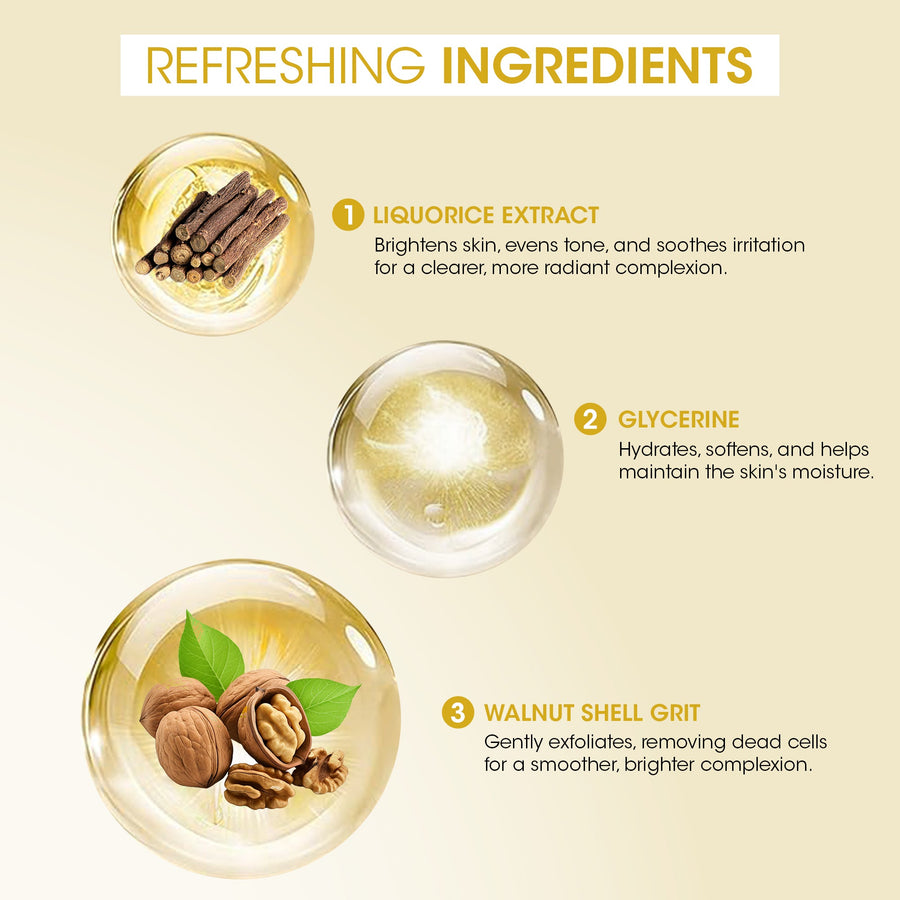 REFRESHING INGREDIENTS

1 LIQUORICE EXTRACT
Brightens skin, evens tone, and soothes irritation for a clearer, more radiant complexion.

2 GLYCERINE
Hydrates, softens, and helps maintain the skin's moisture.

3 WALNUT SHELL GRIT
Gently exfoliates, removing dead cells for a smoother, brighter complexion.