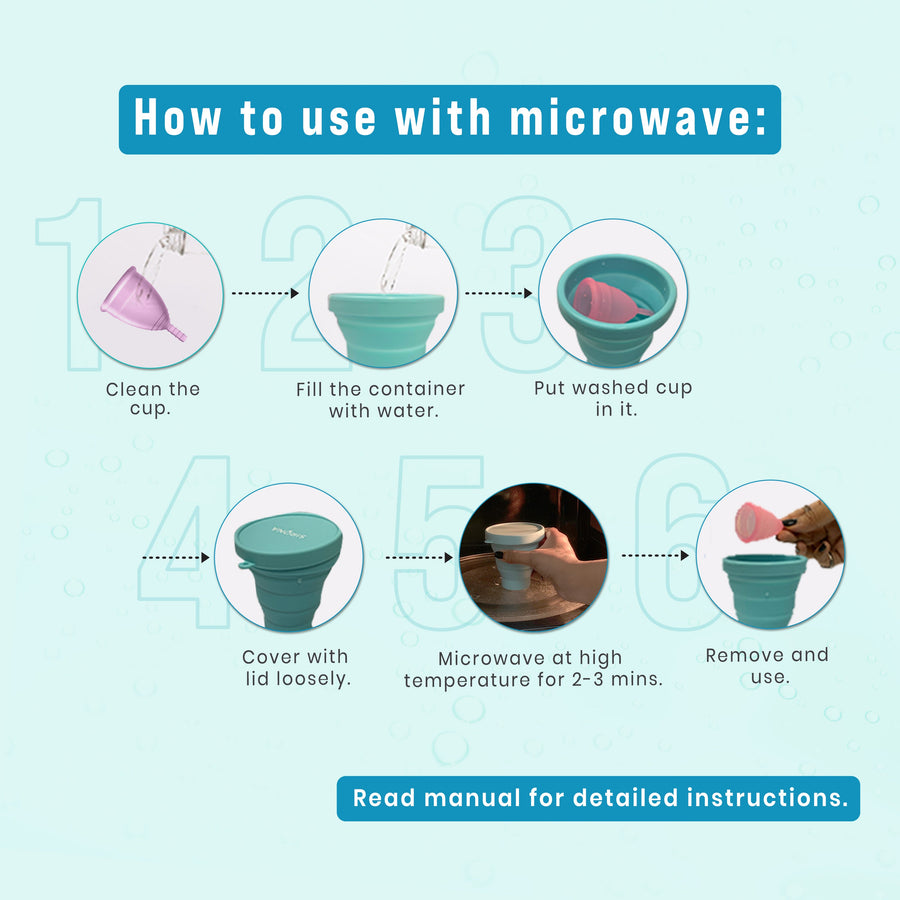 How to use with microwave:

1

Clean the cup.

2

Fill the container with water.

3

Put washed cup in it.

4

Cover with lid loosely.

5

Microwave at high temperature for 2-3 mins.

6

Remove and use.

Read manual for detailed instructions.