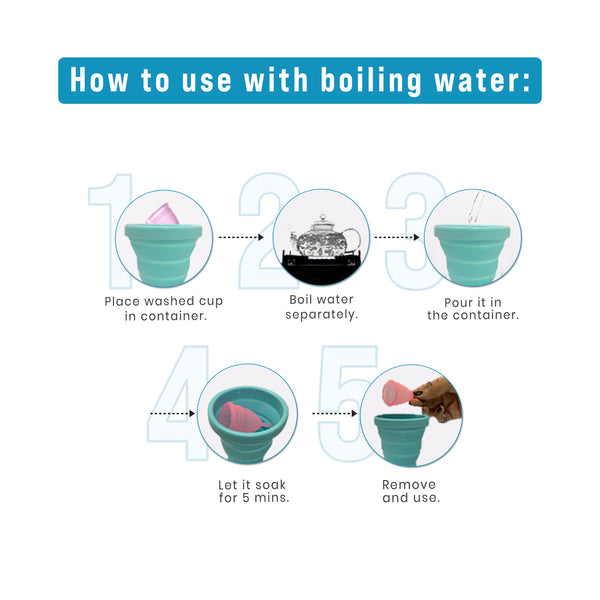 How to use with boiling water:

1

Place washed cup in container.

2

Boil water separately.

3

Pour it in the container.

4

Let it soak for 5 mins.

5

Remove and use.