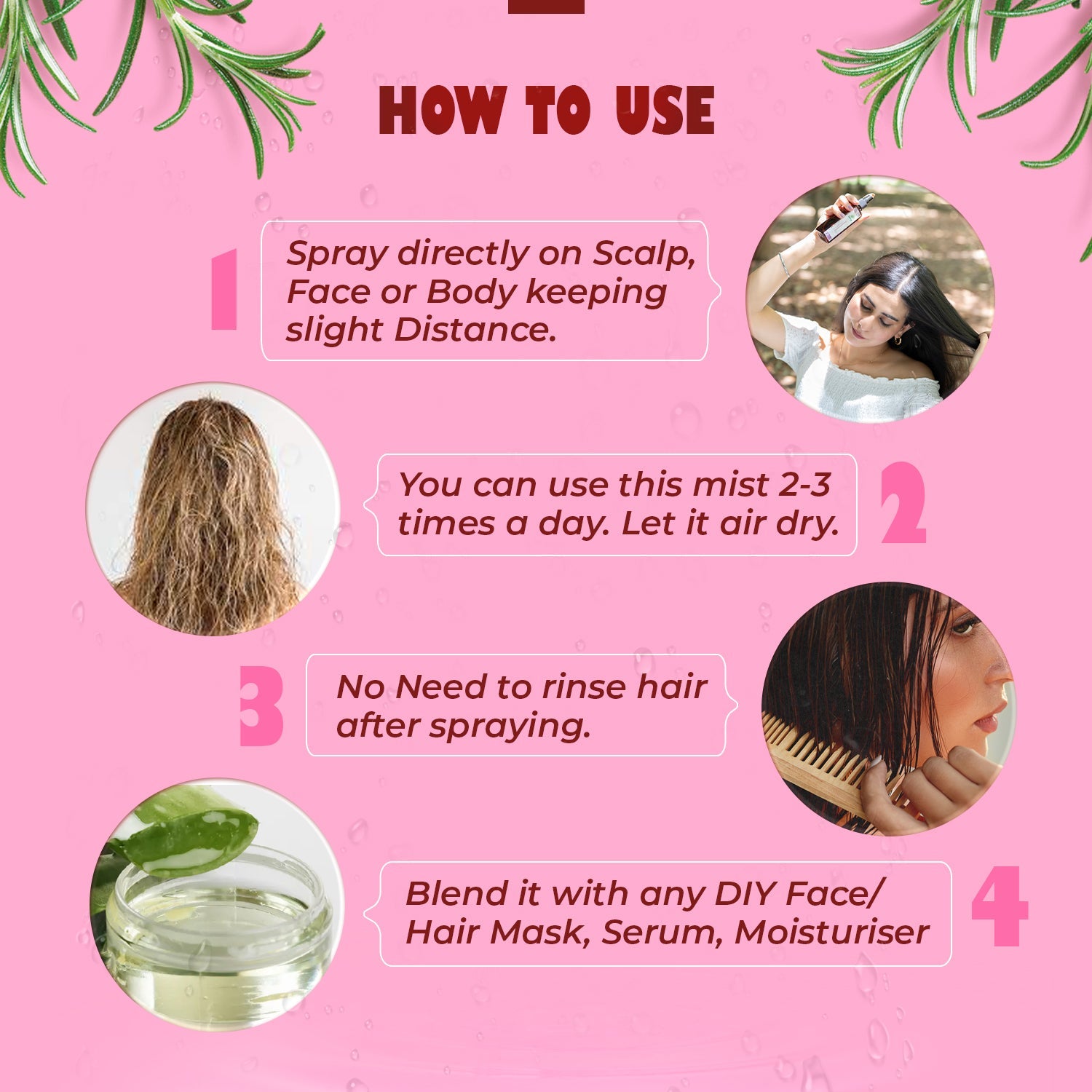 HOW TO USE

1 Spray directly on Scalp, Face or Body keeping slight Distance.

You can use this mist 2-3 times a day. Let it air dry. 2

3 No Need to rinse hair after spraying.

Blend it with any DIY Face/ Hair Mask, Serum, Moisturiser 4