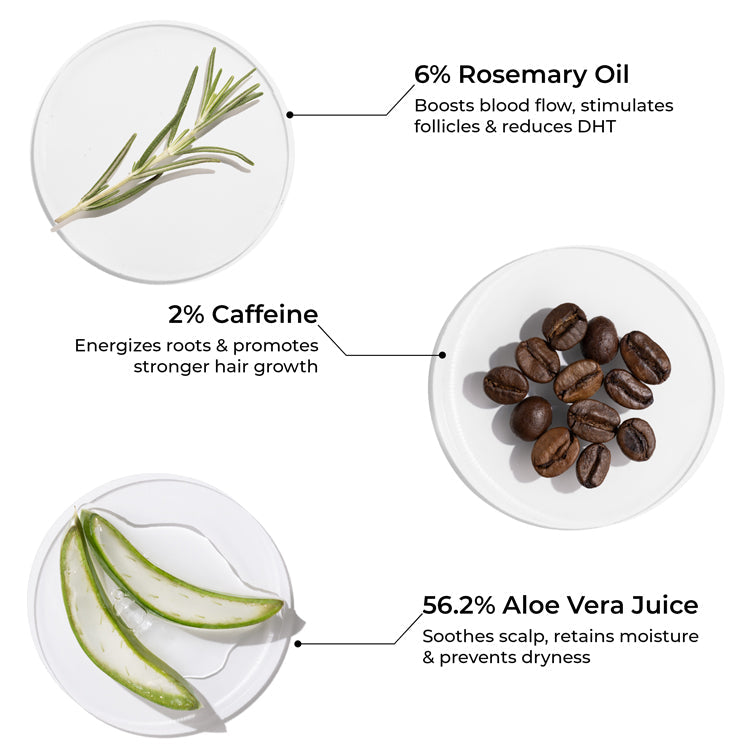 6% Rosemary Oil
Boosts blood flow, stimulates follicles & reduces DHT

2% Caffeine
Energizes roots & promotes stronger hair growth

56.2% Aloe Vera Juice
Soothes scalp, retains moisture & prevents dryness