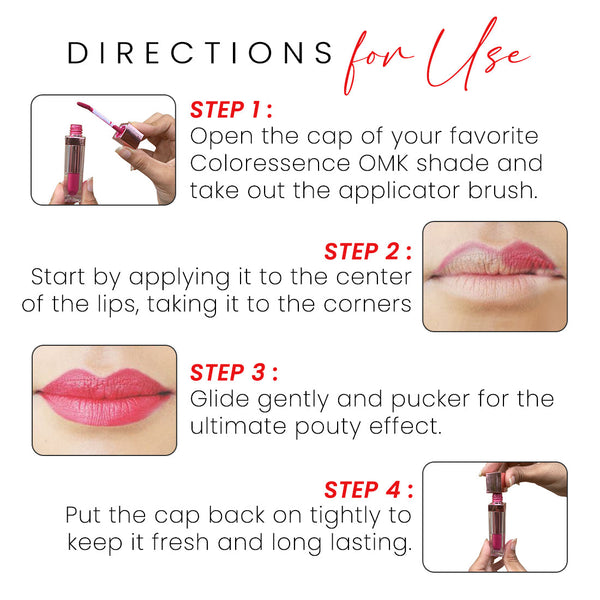 DIRECTIONS for Use

STEP 1 :
Open the cap of your favorite Coloressence OMK shade and take out the applicator brush.

STEP 2 :
Start by applying it to the center of the lips, taking it to the corners

STEP 3 :
Glide gently and pucker for the ultimate pouty effect.

STEP 4 :
Put the cap back on tightly to keep it fresh and long lasting.