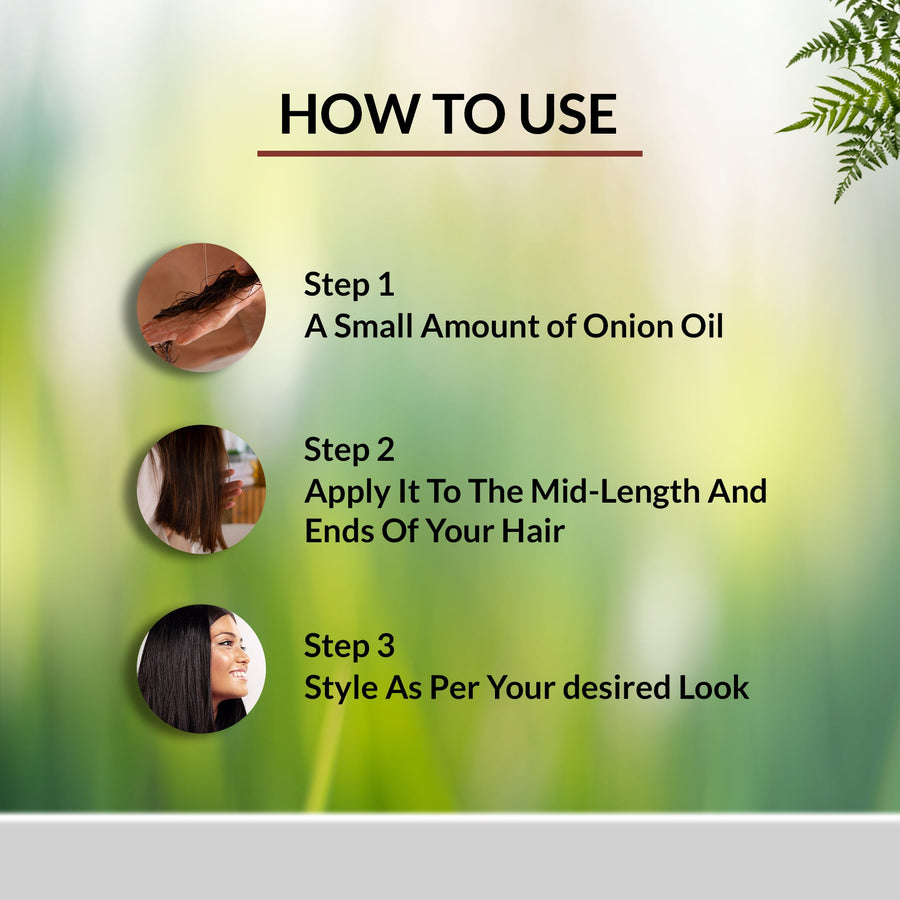 HOW TO USE

Step 1
A Small Amount of Onion Oil

Step 2
Apply It To The Mid-Length And Ends Of Your Hair

Step 3
Style As Per Your desired Look