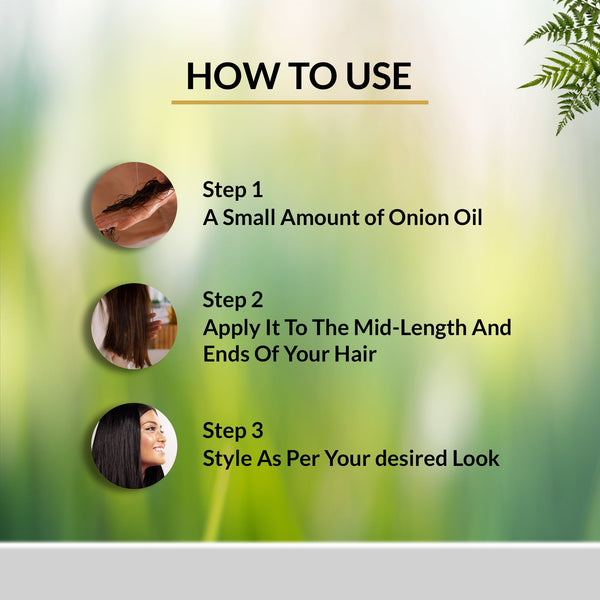 HOW TO USE

Step 1
A Small Amount of Onion Oil

Step 2
Apply It To The Mid-Length And Ends Of Your Hair

Step 3
Style As Per Your desired Look