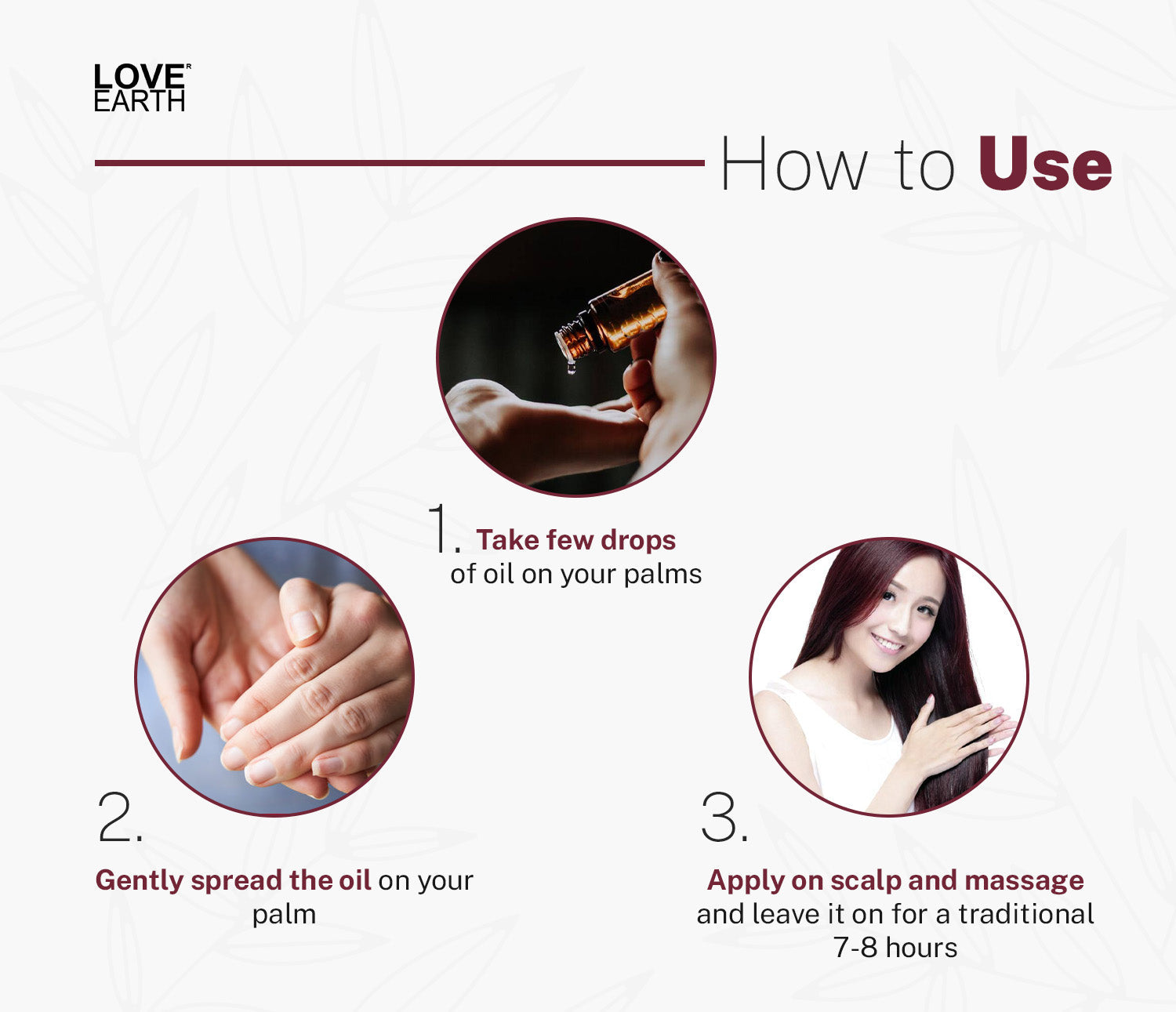 LOVE EARTH

How to Use

1. Take few drops of oil on your palms

2.

Gently spread the oil on your palm

3.

Apply on scalp and massage and leave it on for a traditional 7-8 hours