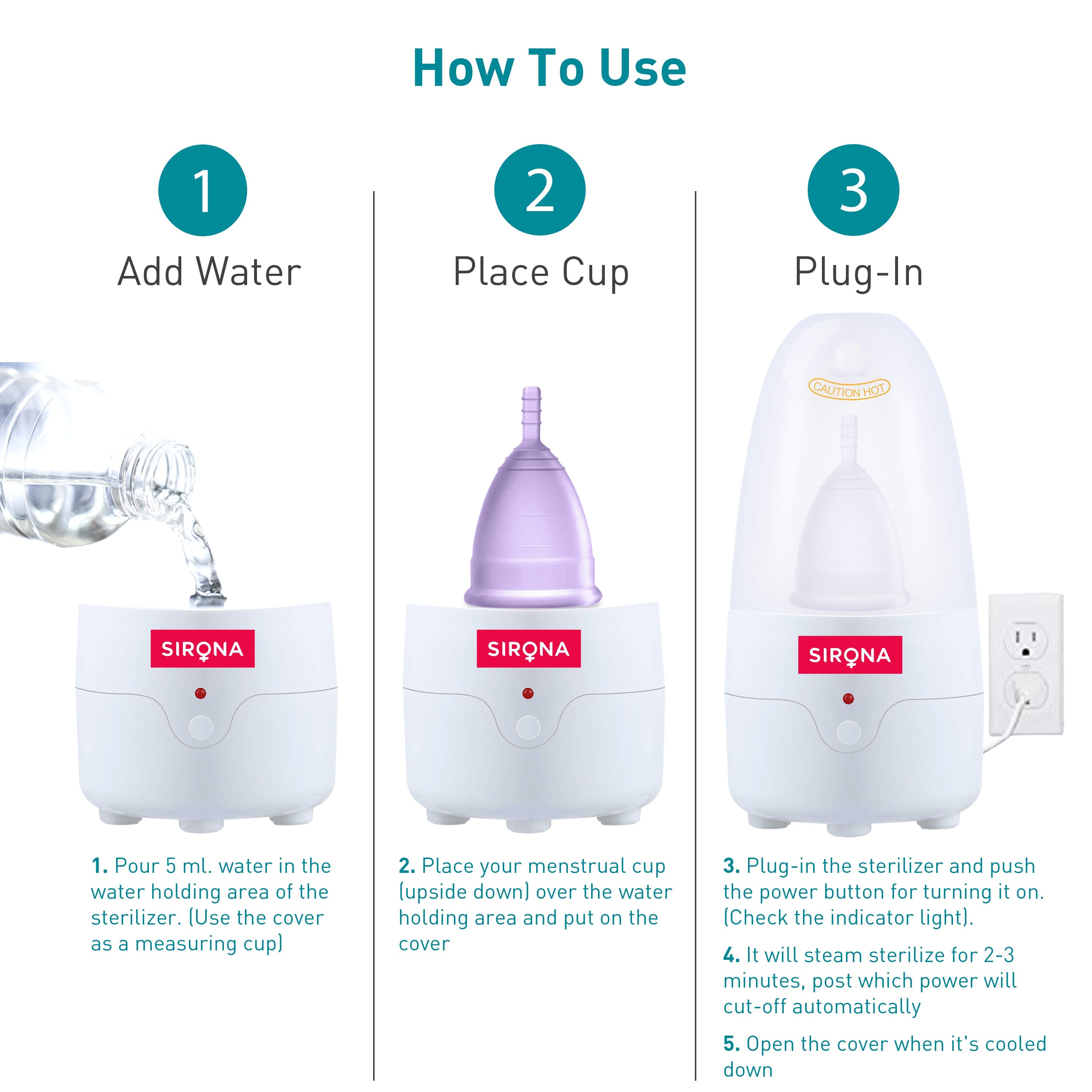 How To Use

1
Add Water

SIRONA

1. Pour 5 ml. water in the water holding area of the sterilizer. (Use the cover as a measuring cup)

2
Place Cup

SIRONA

2. Place your menstrual cup (upside down) over the water holding area and put on the cover

3
Plug-In

CAUTION HOT

SIRONA

3. Plug-in the sterilizer and push the power button for turning it on. (Check the indicator light).

4. It will steam sterilize for 2-3 minutes, post which power will cut-off automatically

5. Open the cover when it's cooled down