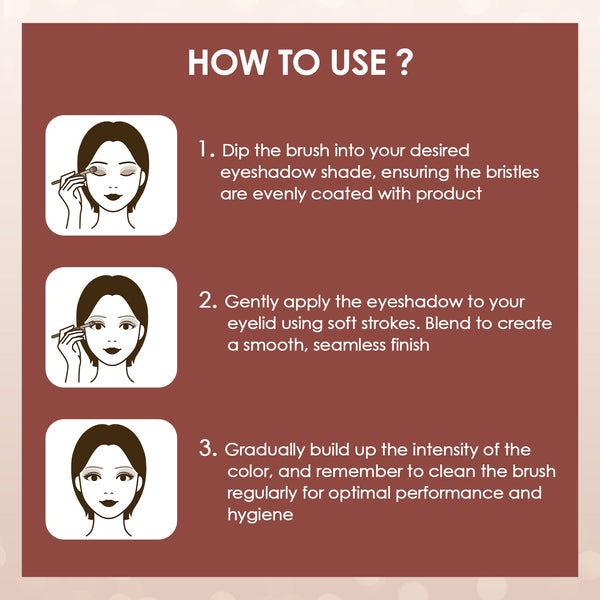 HOW TO USE ?

1. Dip the brush into your desired eyeshadow shade, ensuring the bristles are evenly coated with product

2. Gently apply the eyeshadow to your eyelid using soft strokes. Blend to create a smooth, seamless finish

3. Gradually build up the intensity of the color, and remember to clean the brush regularly for optimal performance and hygiene