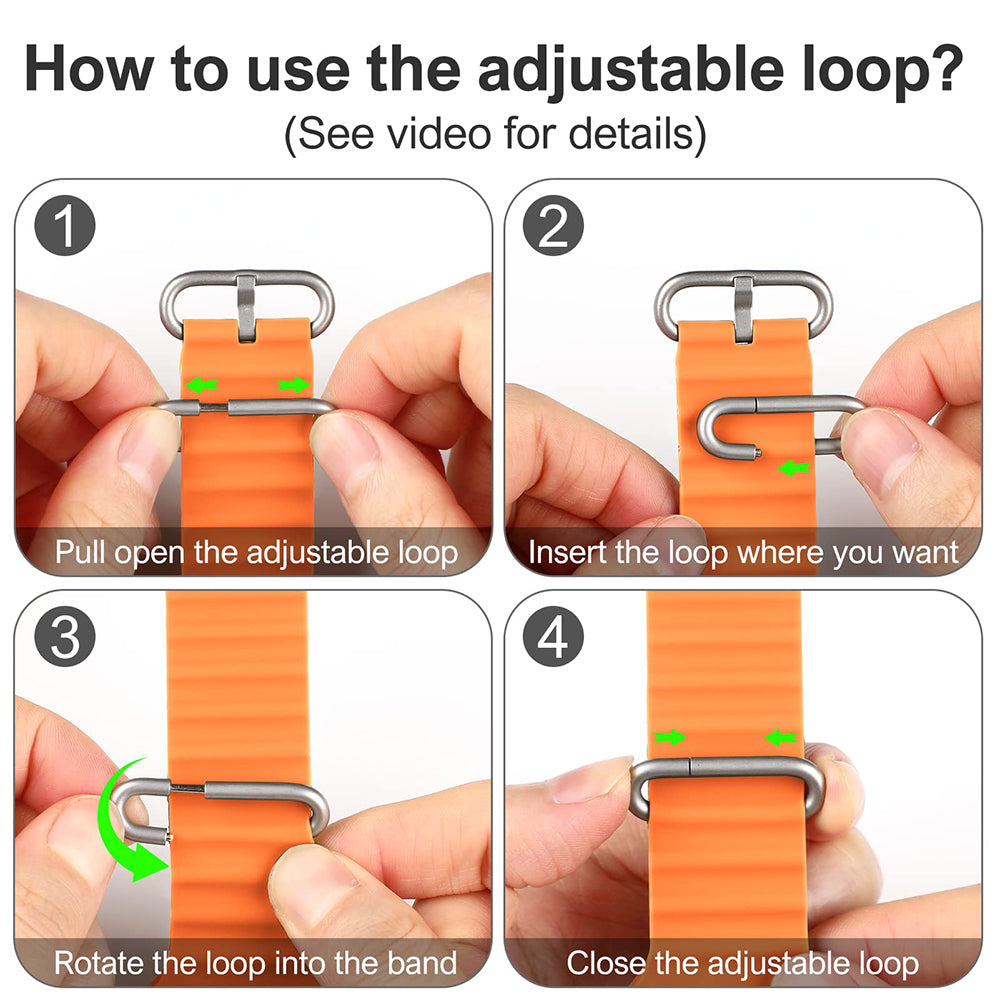 How to use the adjustable loop?
(See video for details)

1
Pull open the adjustable loop

2
Insert the loop where you want

3
Rotate the loop into the band

4
Close the adjustable loop