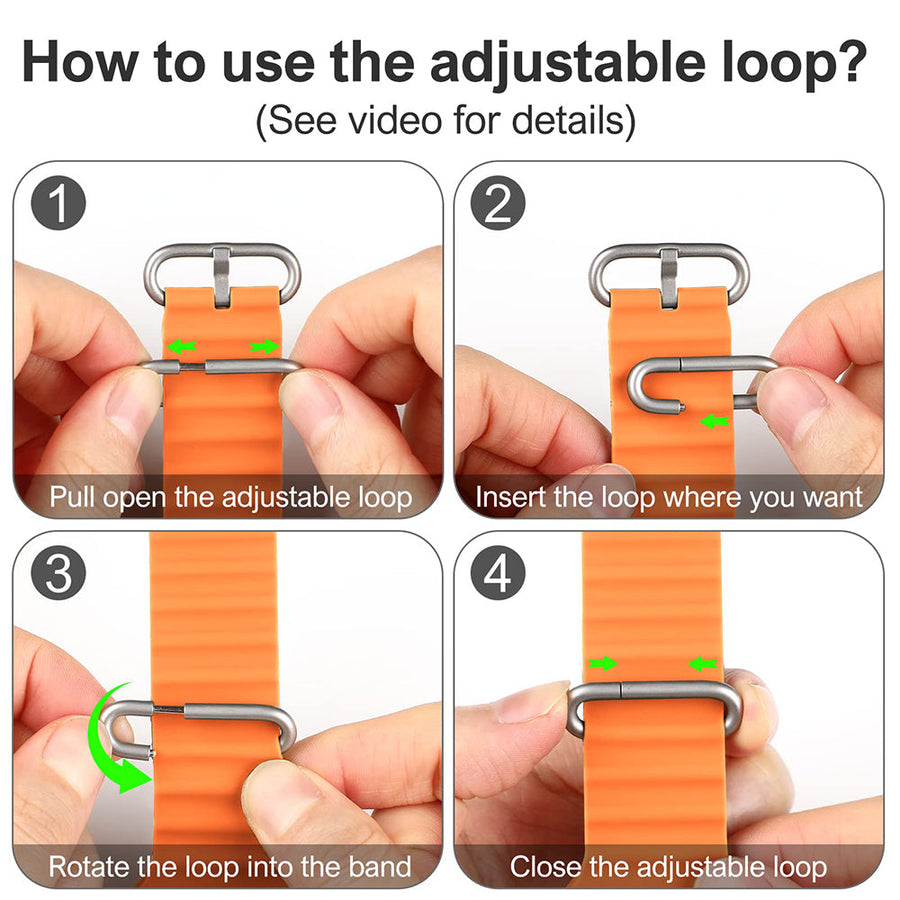 How to use the adjustable loop?
(See video for details)

1
Pull open the adjustable loop

2
Insert the loop where you want

3
Rotate the loop into the band

4
Close the adjustable loop