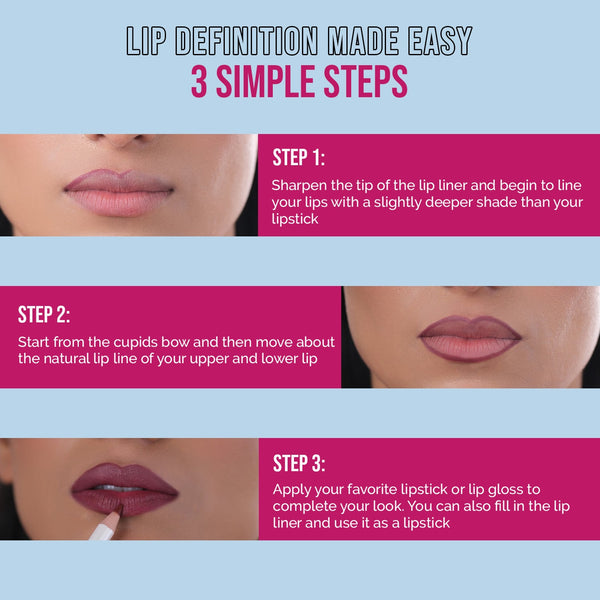 LIP DEFINITION MADE EASY
3 SIMPLE STEPS

STEP 1:
Sharpen the tip of the lip liner and begin to line your lips with a slightly deeper shade than your lipstick

STEP 2:
Start from the cupids bow and then move about the natural lip line of your upper and lower lip

STEP 3:
Apply your favorite lipstick or lip gloss to complete your look. You can also fill in the lip liner and use it as a lipstick