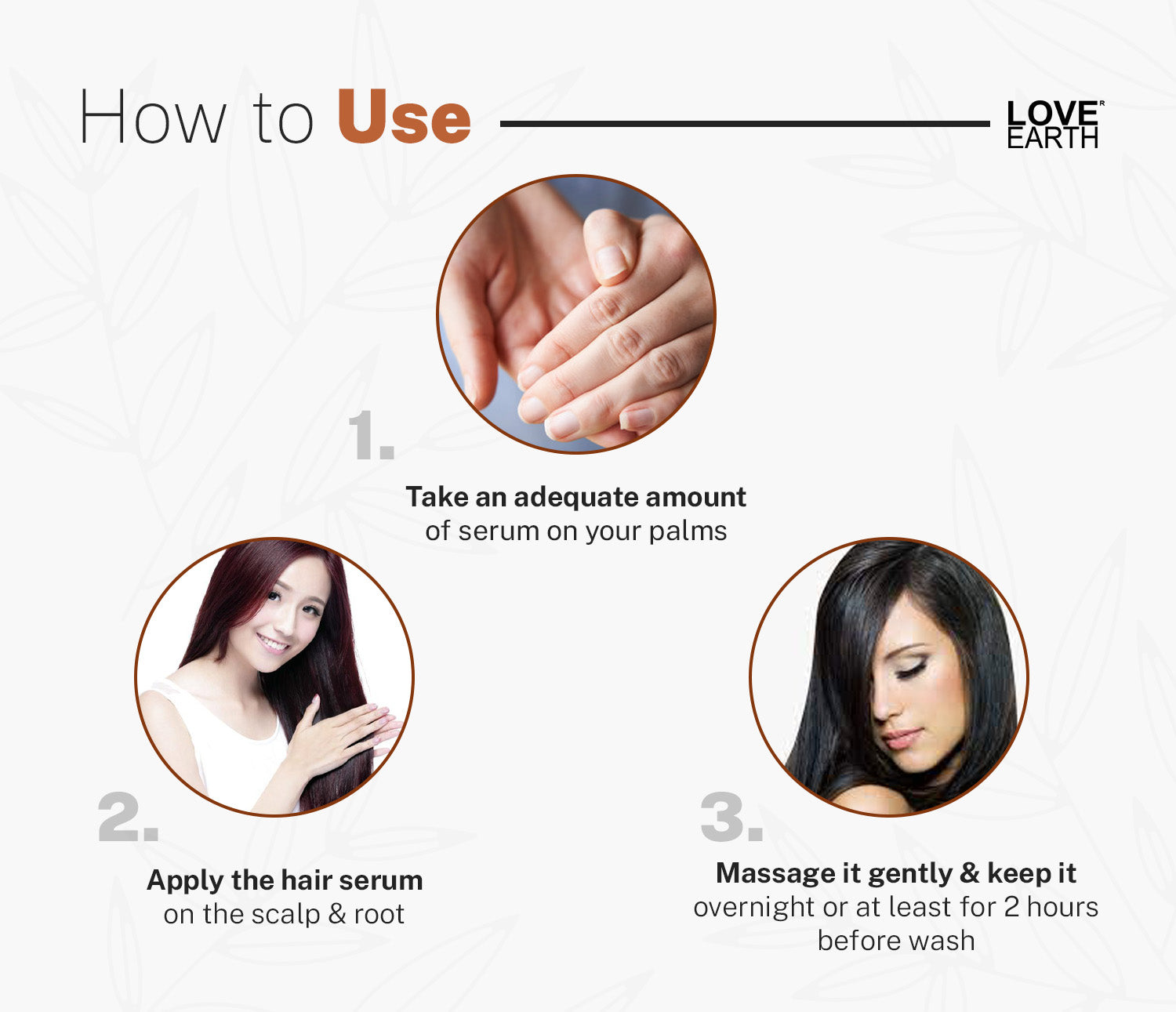 How to Use

LOVE EARTH

1.

Take an adequate amount of serum on your palms

2.

Apply the hair serum on the scalp & root

3.

Massage it gently & keep it overnight or at least for 2 hours before wash