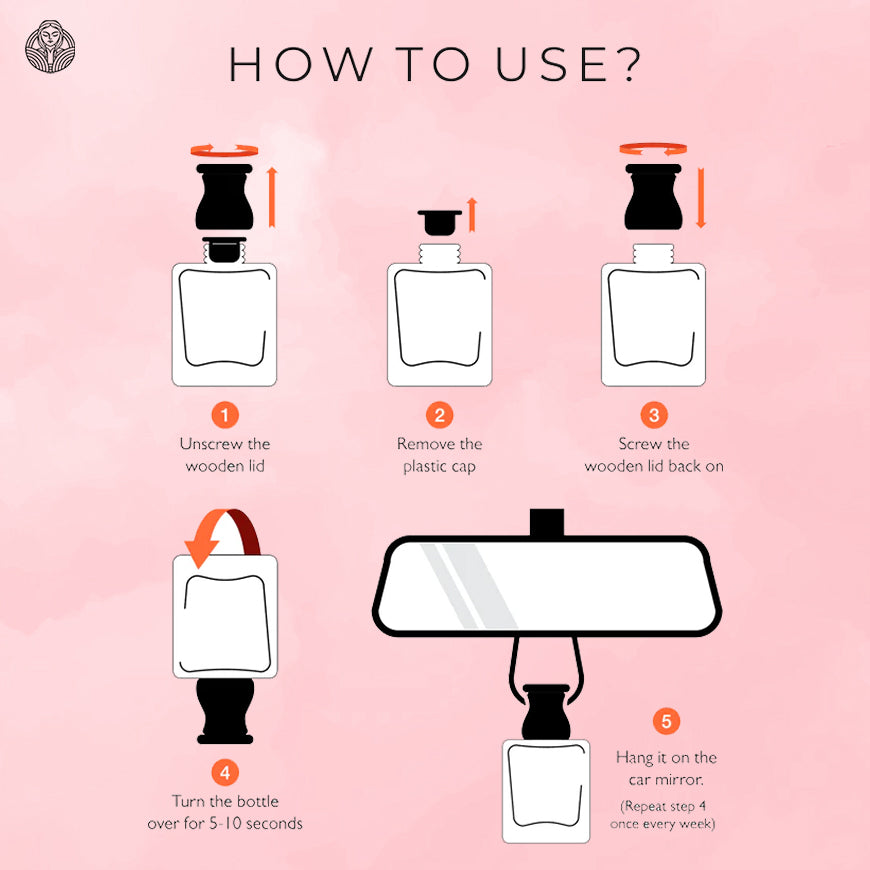 HOW TO USE?

1
Unscrew the wooden lid

2
Remove the plastic cap

3
Screw the wooden lid back on

4
Turn the bottle over for 5-10 seconds

5
Hang it on the car mirror.
(Repeat step 4 once every week)