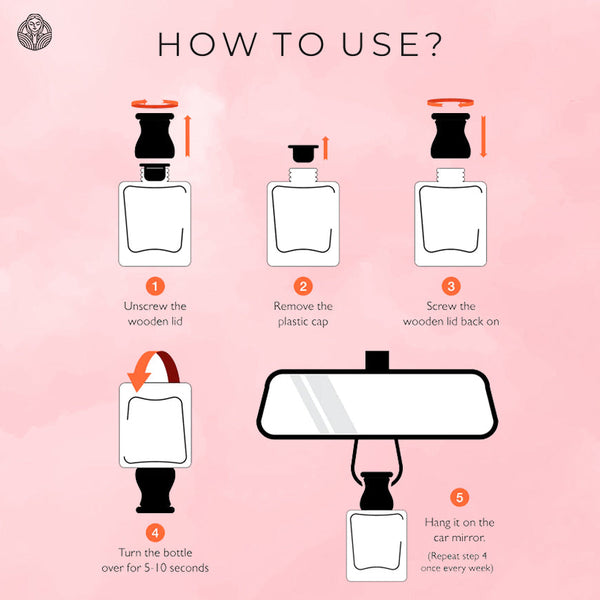 HOW TO USE?

1
Unscrew the wooden lid

2
Remove the plastic cap

3
Screw the wooden lid back on

4
Turn the bottle over for 5-10 seconds

5
Hang it on the car mirror.
(Repeat step 4 once every week)