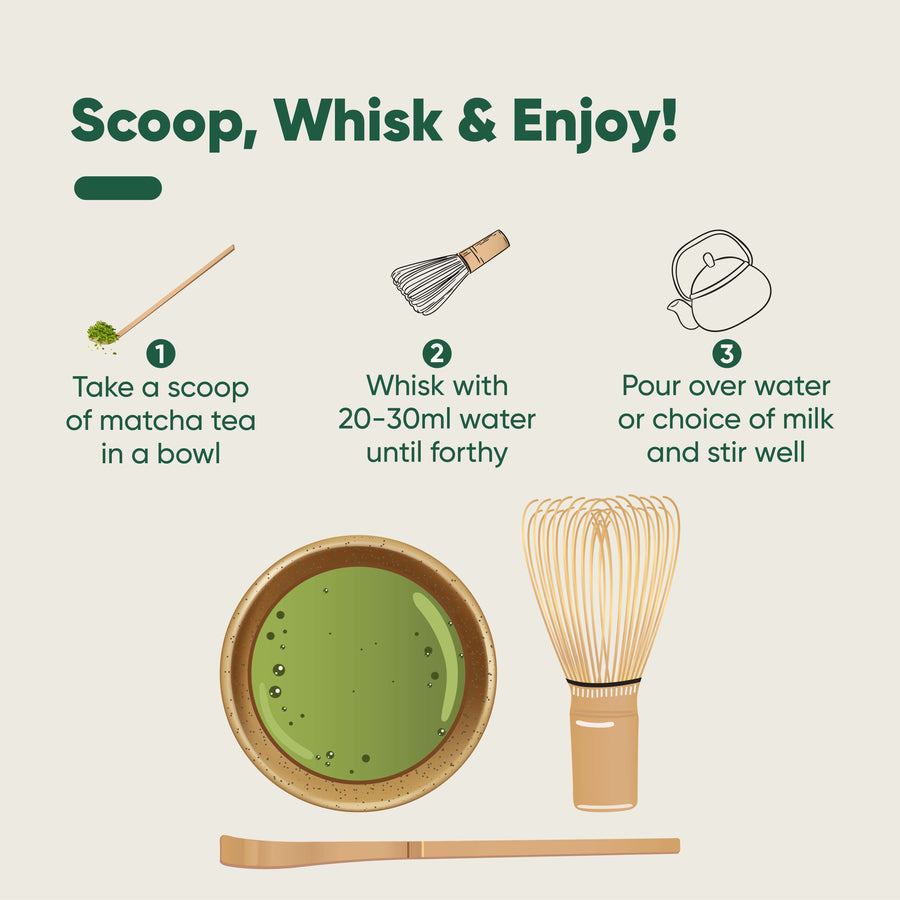 Scoop, Whisk & Enjoy!

1
Take a scoop of matcha tea in a bowl

2
Whisk with 20-30ml water until forthy

3
Pour over water or choice of milk and stir well