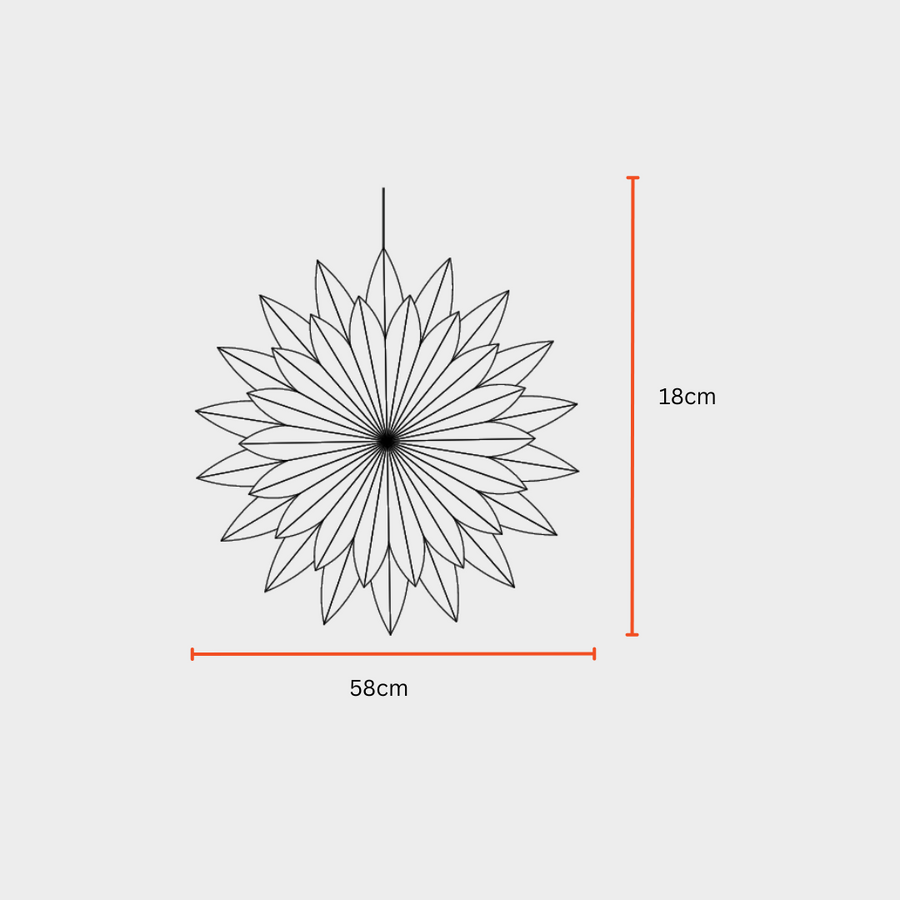 18cm

58cm