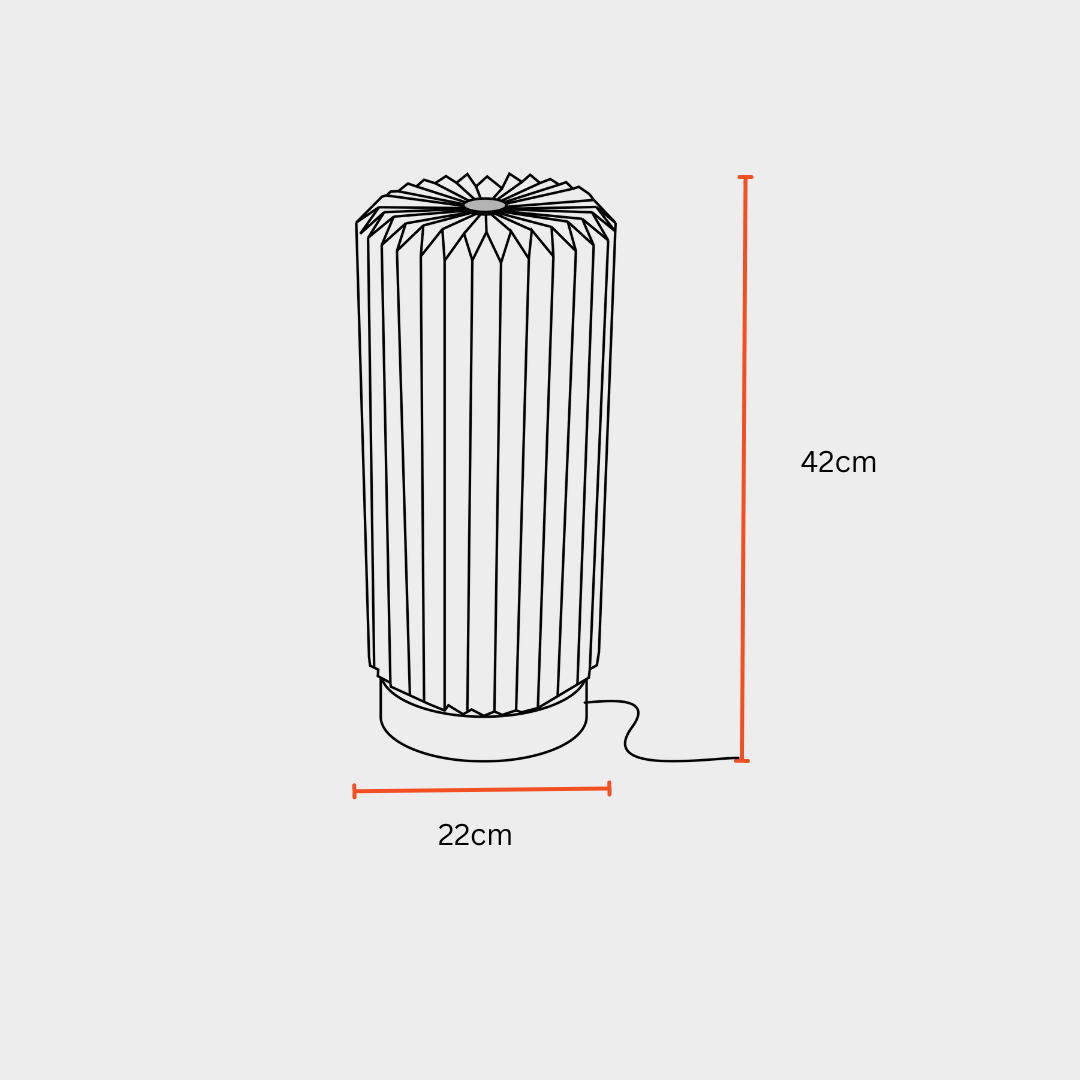 42cm

22cm