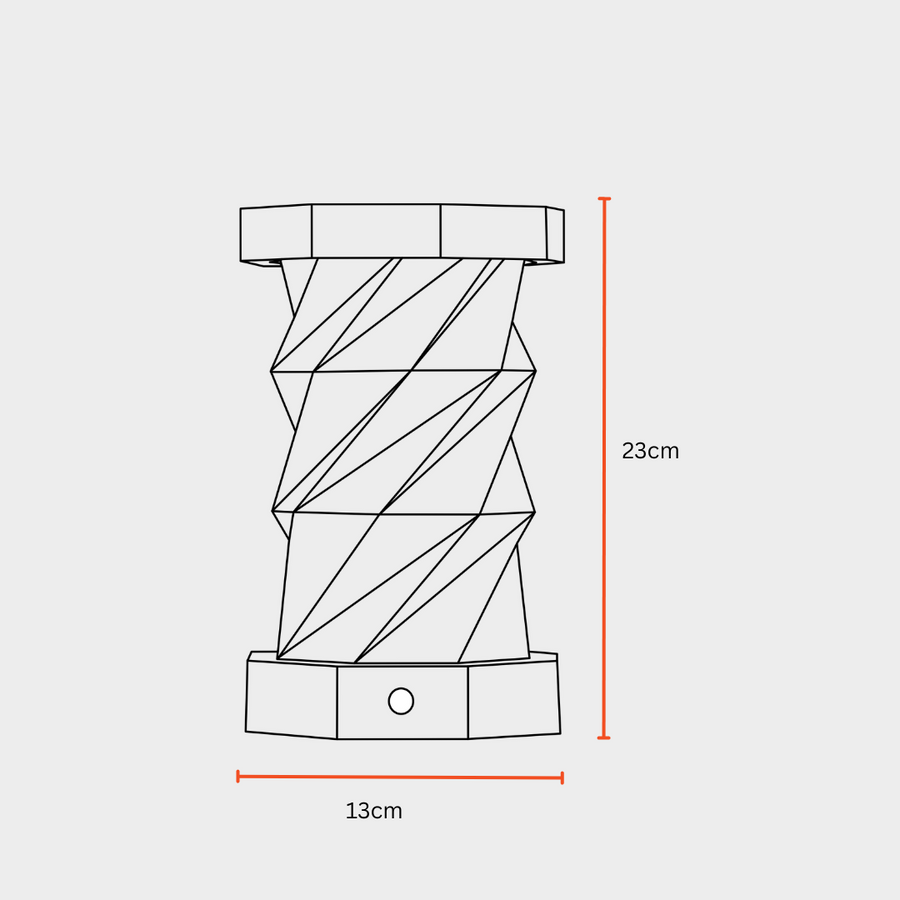 23cm

13cm