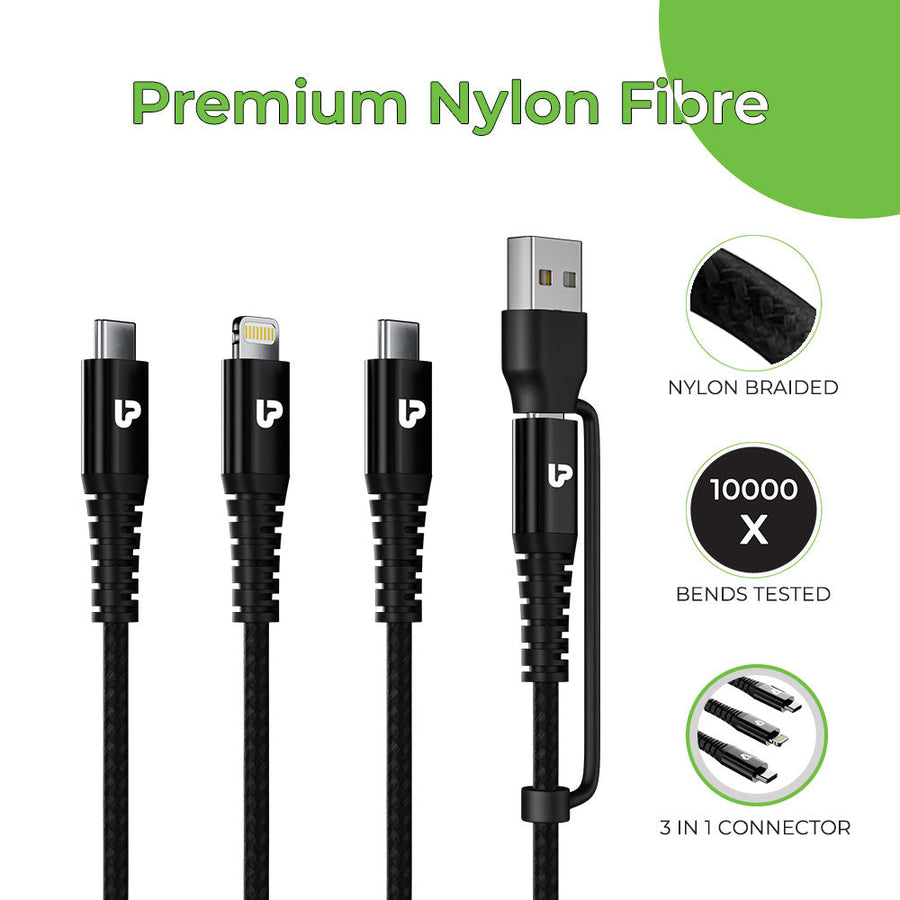 Premium Nylon Fibre

NYLON BRAIDED

10000
X

BENDS TESTED

3 IN 1 CONNECTOR