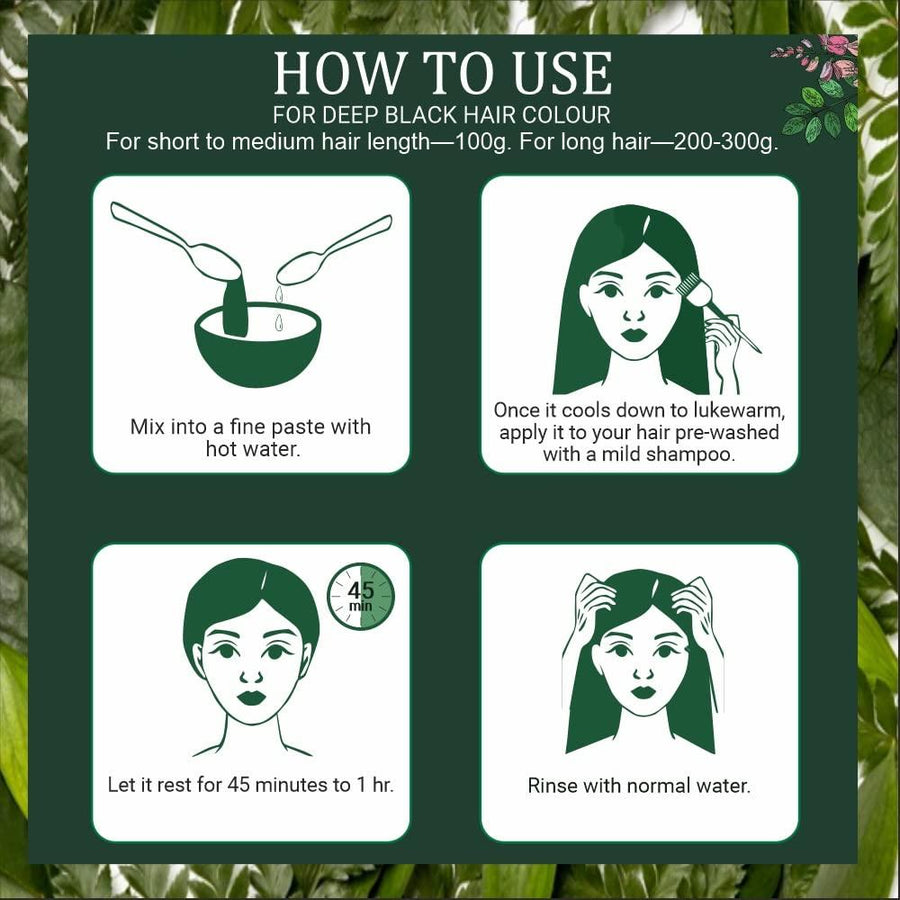 HOW TO USE
FOR DEEP BLACK HAIR COLOUR
For short to medium hair length—100g. For long hair—200-300g.

Mix into a fine paste with hot water.

Once it cools down to lukewarm, apply it to your hair pre-washed with a mild shampoo.

45 min

Let it rest for 45 minutes to 1 hr.

Rinse with normal water.