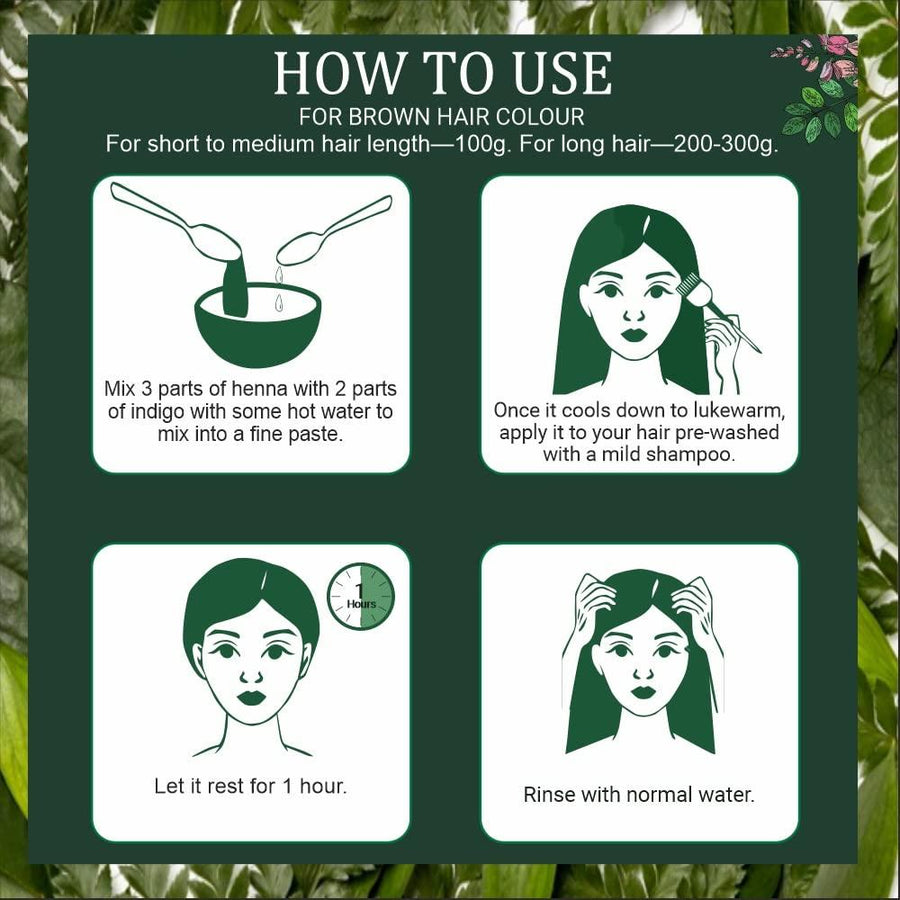 HOW TO USE
FOR BROWN HAIR COLOUR
For short to medium hair length—100g. For long hair—200-300g.

Mix 3 parts of henna with 2 parts of indigo with some hot water to mix into a fine paste.

Once it cools down to lukewarm, apply it to your hair pre-washed with a mild shampoo.

1 Hours

Let it rest for 1 hour.

Rinse with normal water.