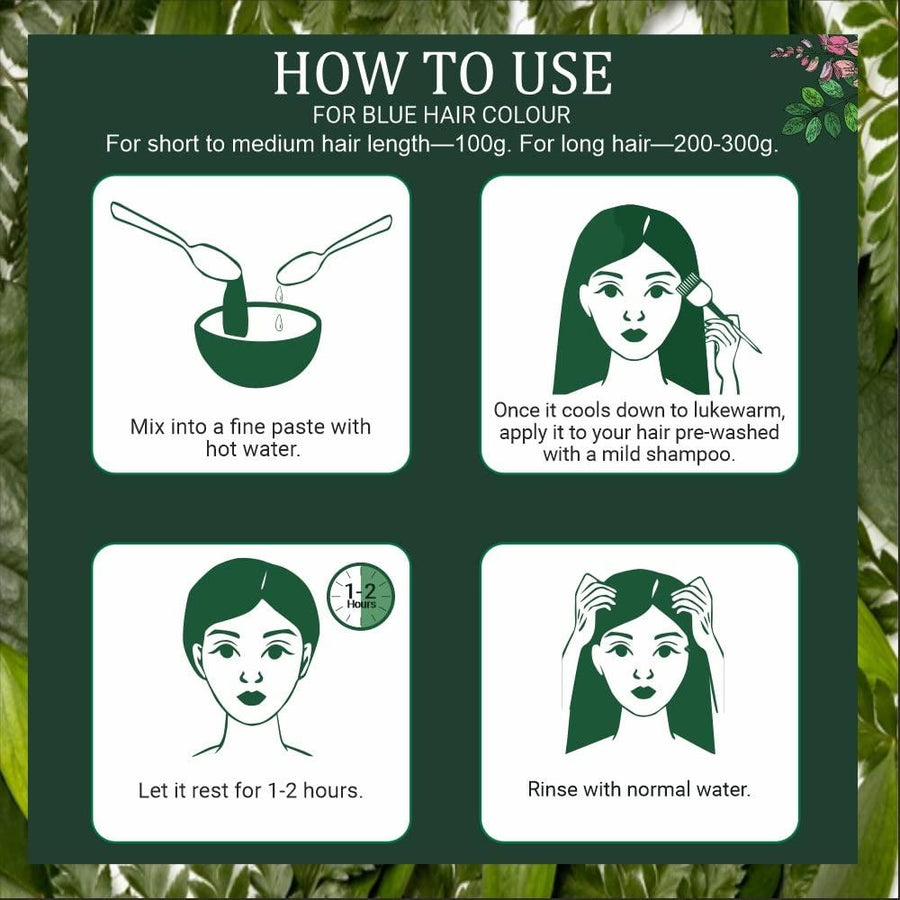 HOW TO USE
FOR BLUE HAIR COLOUR
For short to medium hair length—100g. For long hair—200-300g.

Mix into a fine paste with hot water.

Once it cools down to lukewarm, apply it to your hair pre-washed with a mild shampoo.

1-2 Hours

Let it rest for 1-2 hours.

Rinse with normal water.