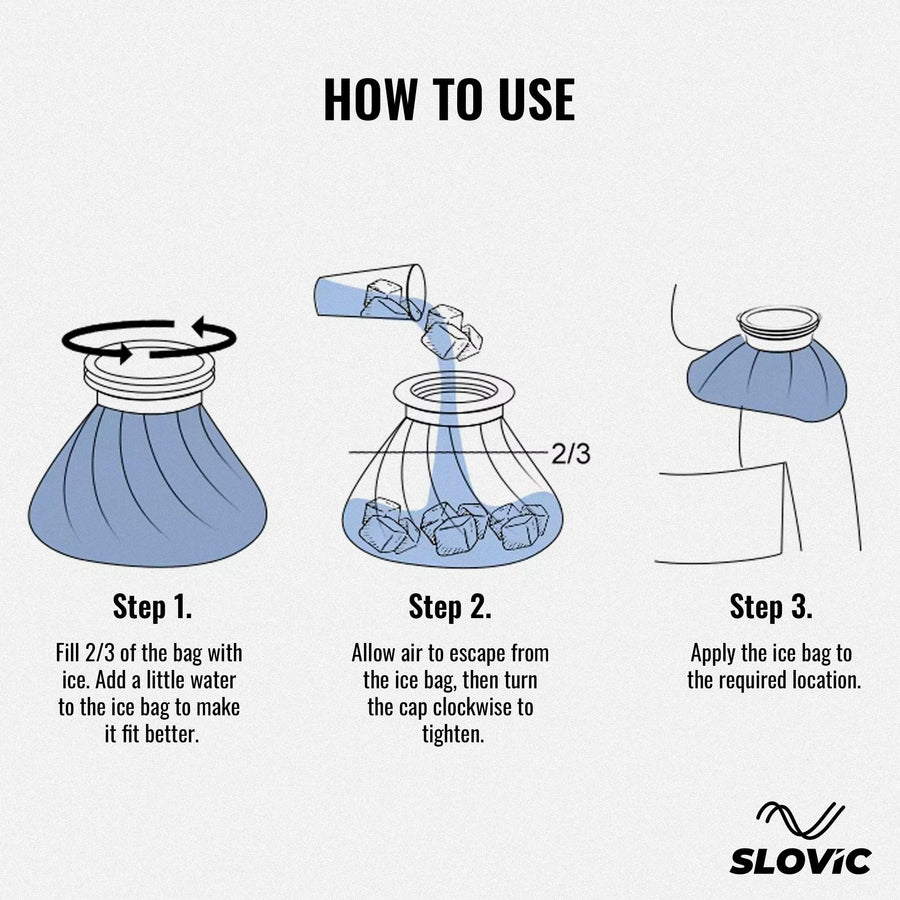 HOW TO USE

2/3

Step 1.

Fill 2/3 of the bag with ice. Add a little water to the ice bag to make it fit better.

Step 2.

Allow air to escape from the ice bag, then turn the cap clockwise to tighten.

Step 3.

Apply the ice bag to the required location.

SLOViC