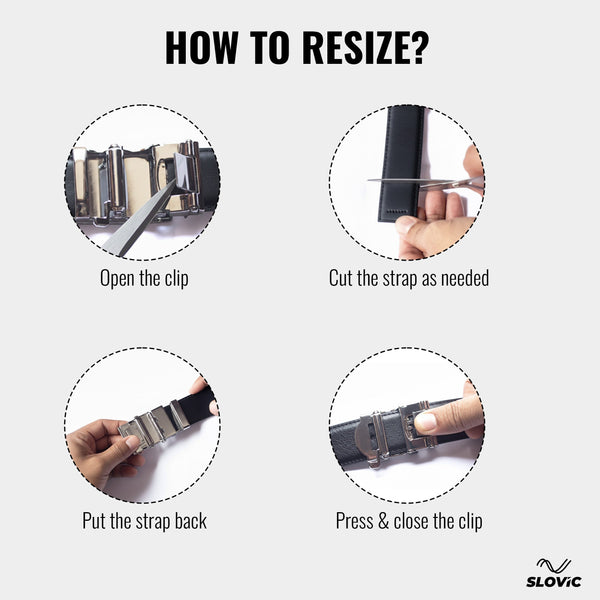 HOW TO RESIZE?

Open the clip

Cut the strap as needed

Put the strap back

Press & close the clip

SLOViC