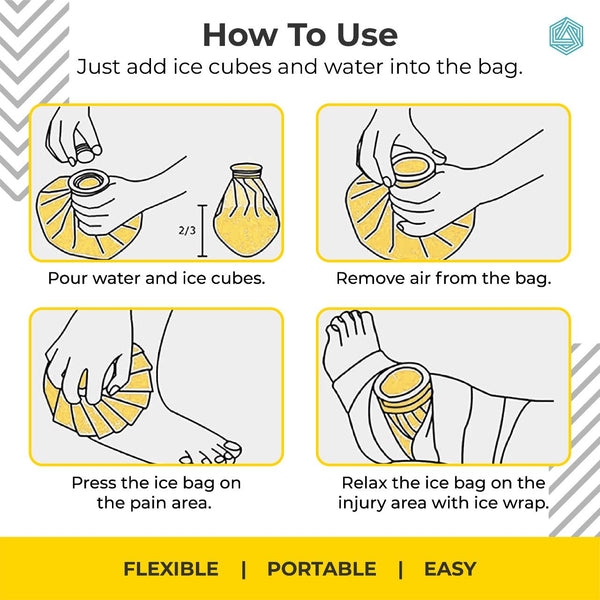 How To Use
Just add ice cubes and water into the bag.

2/3

Pour water and ice cubes.

Remove air from the bag.

Press the ice bag on the pain area.

Relax the ice bag on the injury area with ice wrap.

FLEXIBLE | PORTABLE | EASY