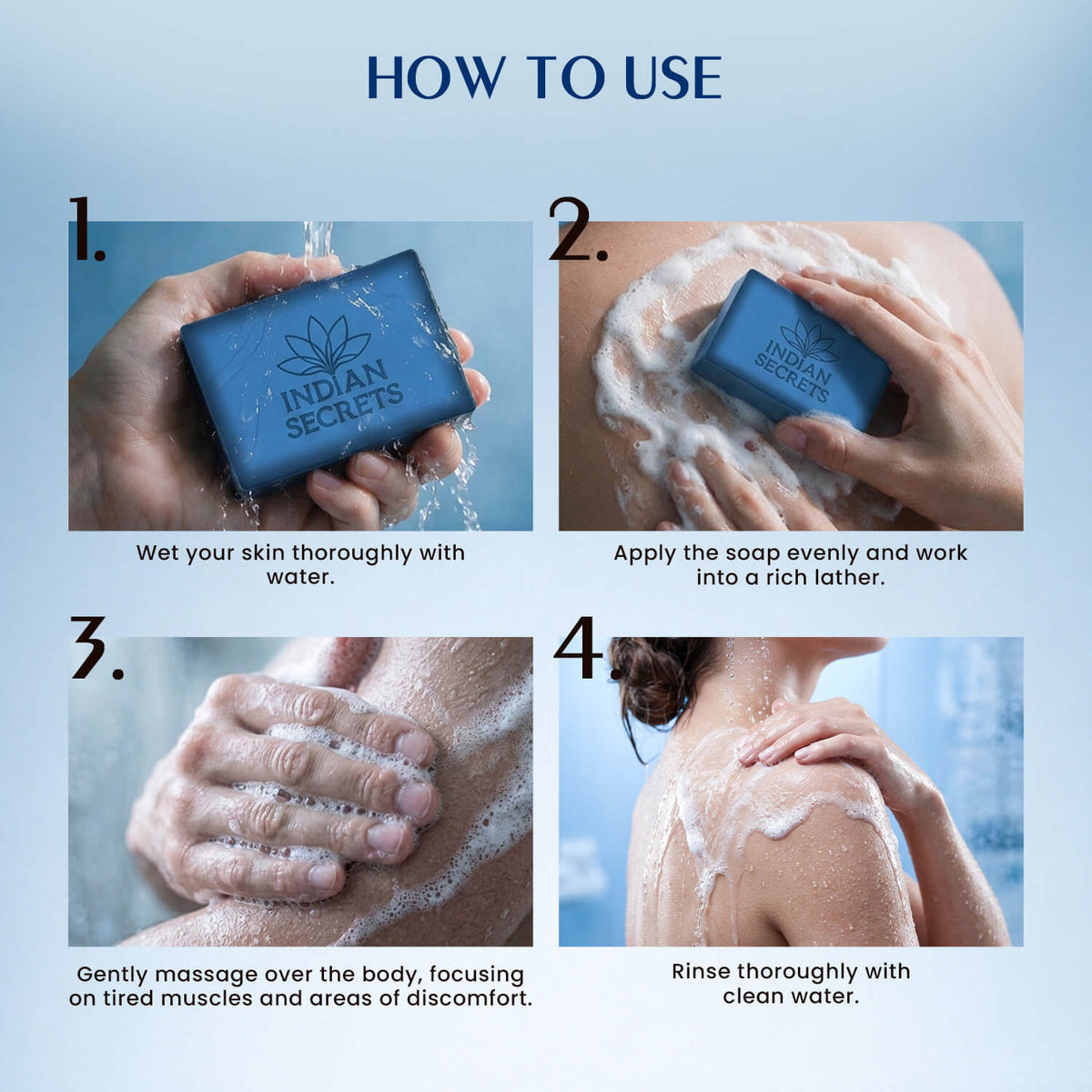 HOW TO USE

1.

INDIAN SECRETS

Wet your skin thoroughly with water.

2.

INDIAN SECRETS

Apply the soap evenly and work into a rich lather.

3.

Gently massage over the body, focusing on tired muscles and areas of discomfort.

4.

Rinse thoroughly with clean water.