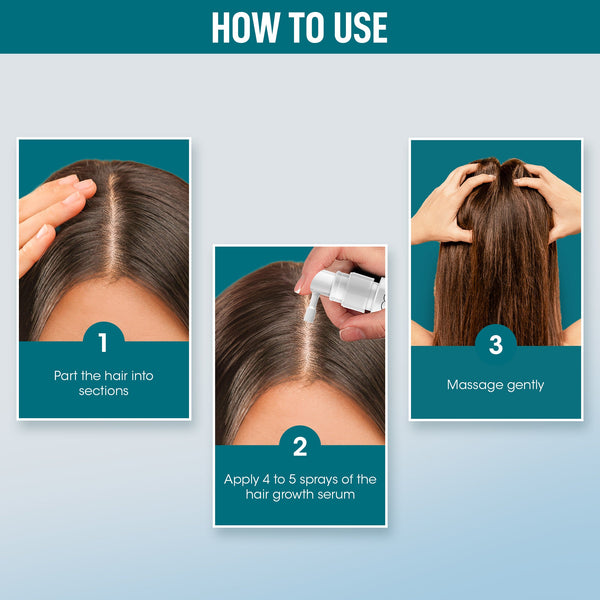 HOW TO USE

1
Part the hair into sections

2
Apply 4 to 5 sprays of the hair growth serum

3
Massage gently