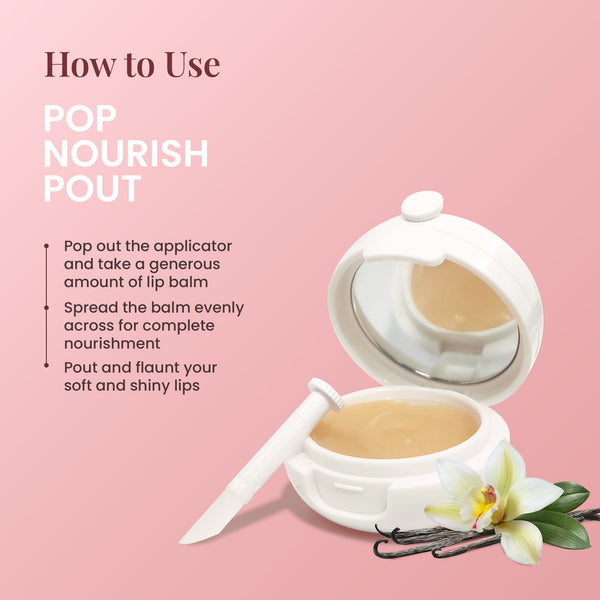 How to Use

POP
NOURISH
POUT

Pop out the applicator and take a generous amount of lip balm

Spread the balm evenly across for complete nourishment

Pout and flaunt your soft and shiny lips