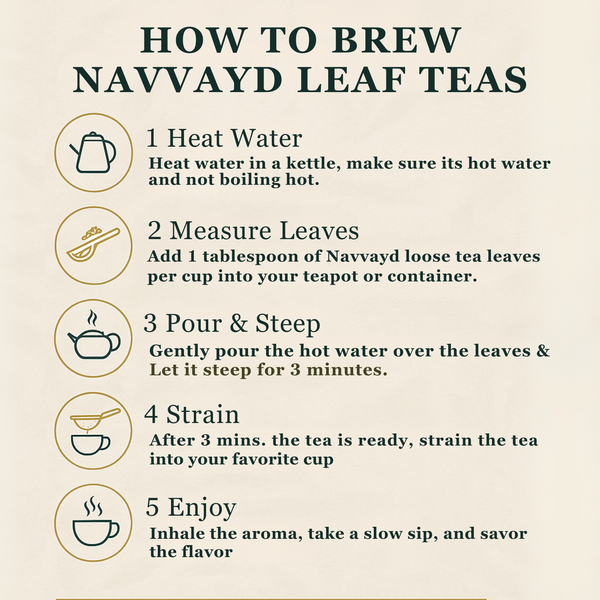 HOW TO BREW NAVVAYD LEAF TEAS

1 Heat Water
Heat water in a kettle, make sure its hot water and not boiling hot.

2 Measure Leaves
Add 1 tablespoon of Navvayd loose tea leaves per cup into your teapot or container.

3 Pour & Steep
Gently pour the hot water over the leaves & Let it steep for 3 minutes.

4 Strain
After 3 mins. the tea is ready, strain the tea into your favorite cup

5 Enjoy
Inhale the aroma, take a slow sip, and savor the flavor