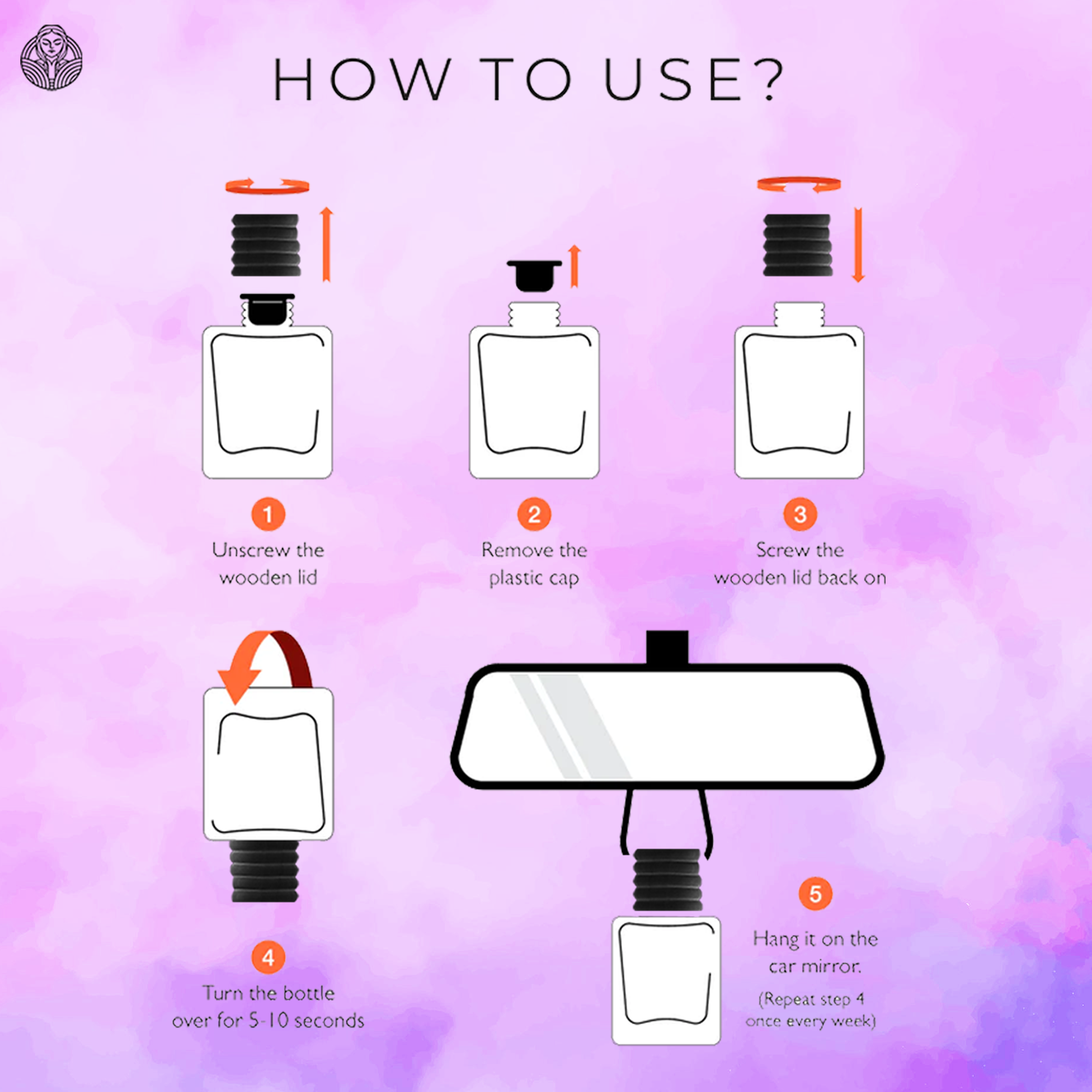 HOW TO USE?

1
Unscrew the wooden lid

2
Remove the plastic cap

3
Screw the wooden lid back on

4
Turn the bottle over for 5-10 seconds

5
Hang it on the car mirror.
(Repeat step 4 once every week)