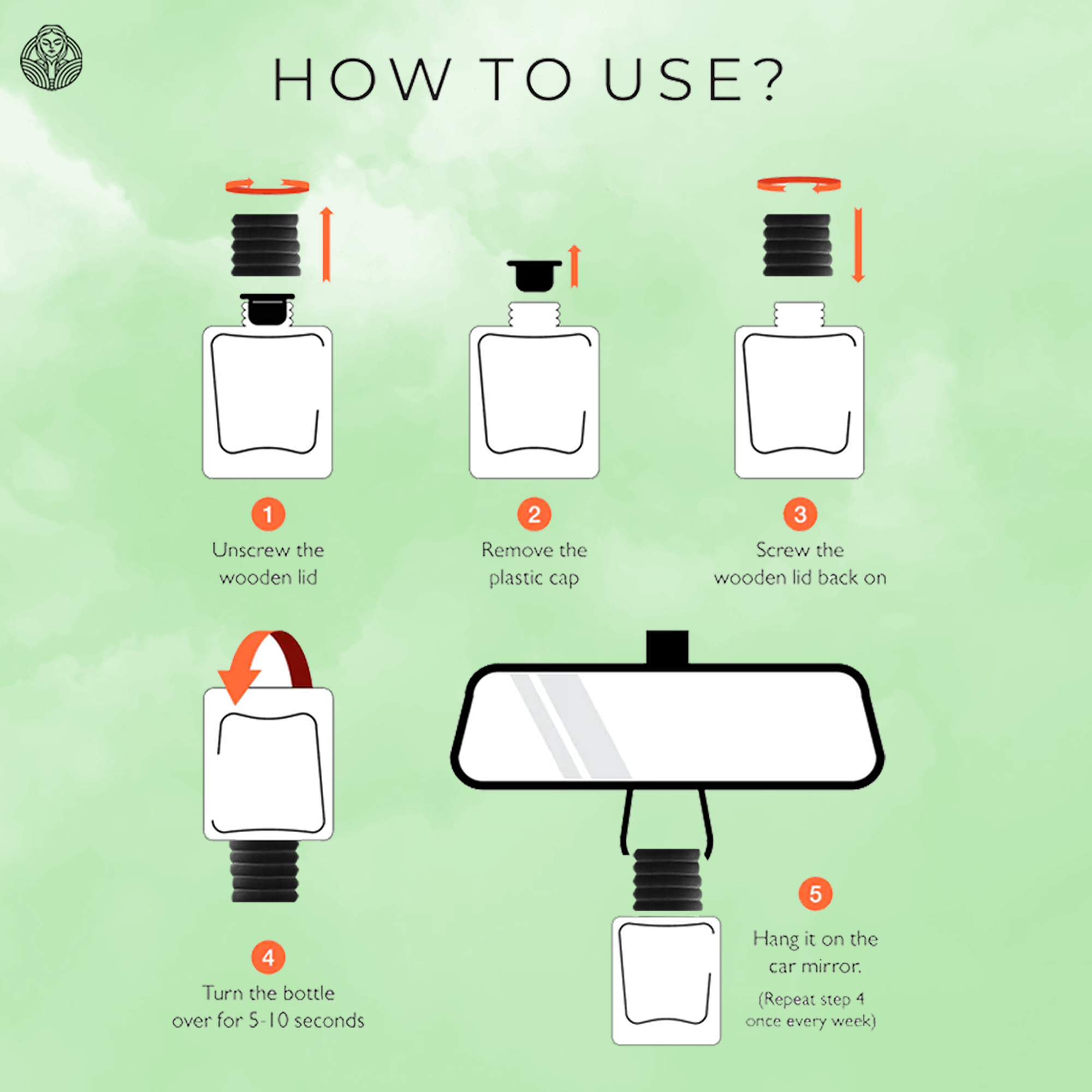 HOW TO USE?

1
Unscrew the wooden lid

2
Remove the plastic cap

3
Screw the wooden lid back on

4
Turn the bottle over for 5-10 seconds

5
Hang it on the car mirror.
(Repeat step 4 once every week)