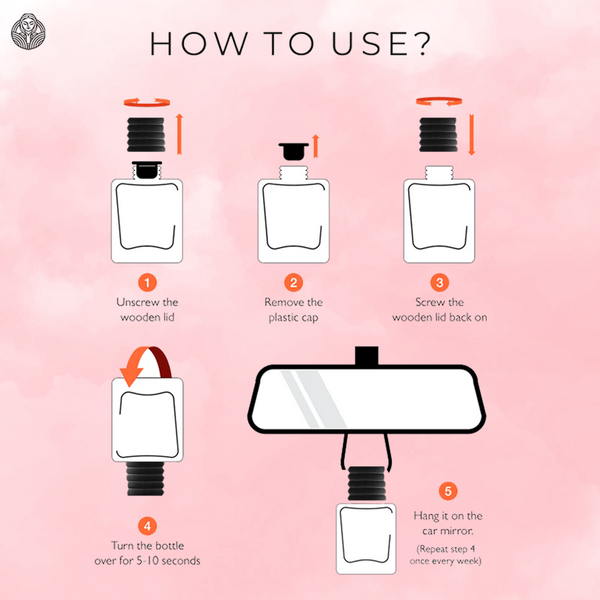 HOW TO USE?

1
Unscrew the wooden lid

2
Remove the plastic cap

3
Screw the wooden lid back on

4
Turn the bottle over for 5-10 seconds

5
Hang it on the car mirror.
(Repeat step 4 once every week)