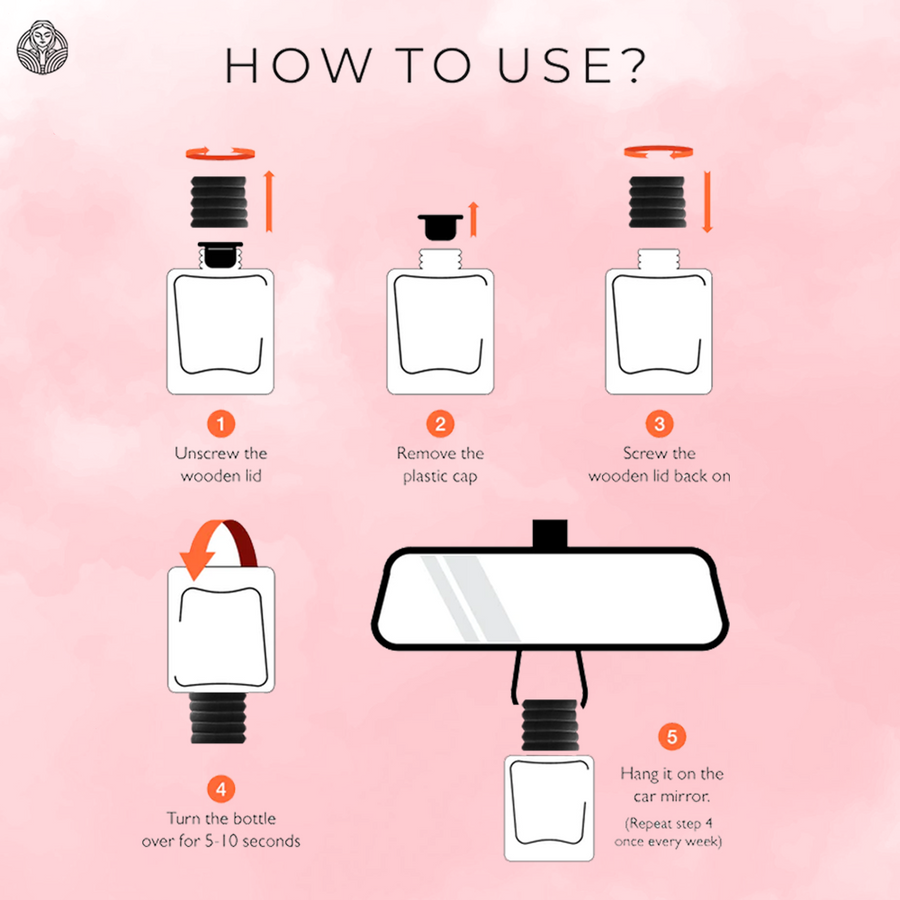 HOW TO USE?

1
Unscrew the wooden lid

2
Remove the plastic cap

3
Screw the wooden lid back on

4
Turn the bottle over for 5-10 seconds

5
Hang it on the car mirror.
(Repeat step 4 once every week)