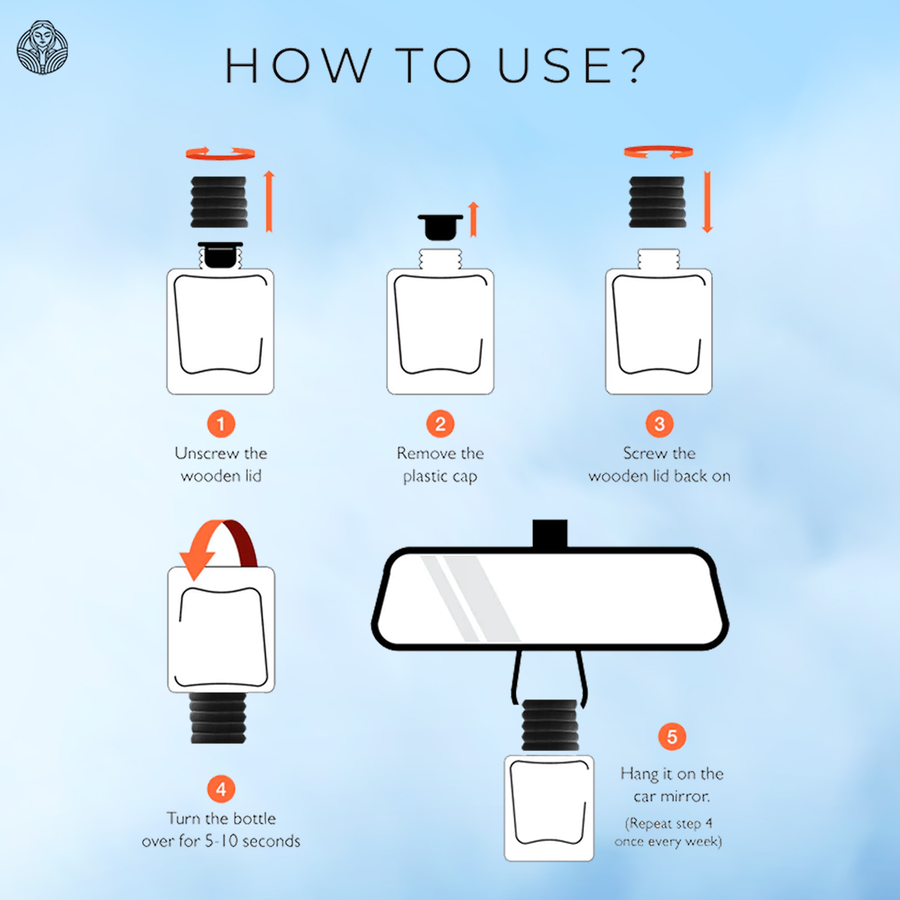 HOW TO USE?

1
Unscrew the wooden lid

2
Remove the plastic cap

3
Screw the wooden lid back on

4
Turn the bottle over for 5-10 seconds

5
Hang it on the car mirror.
(Repeat step 4 once every week)